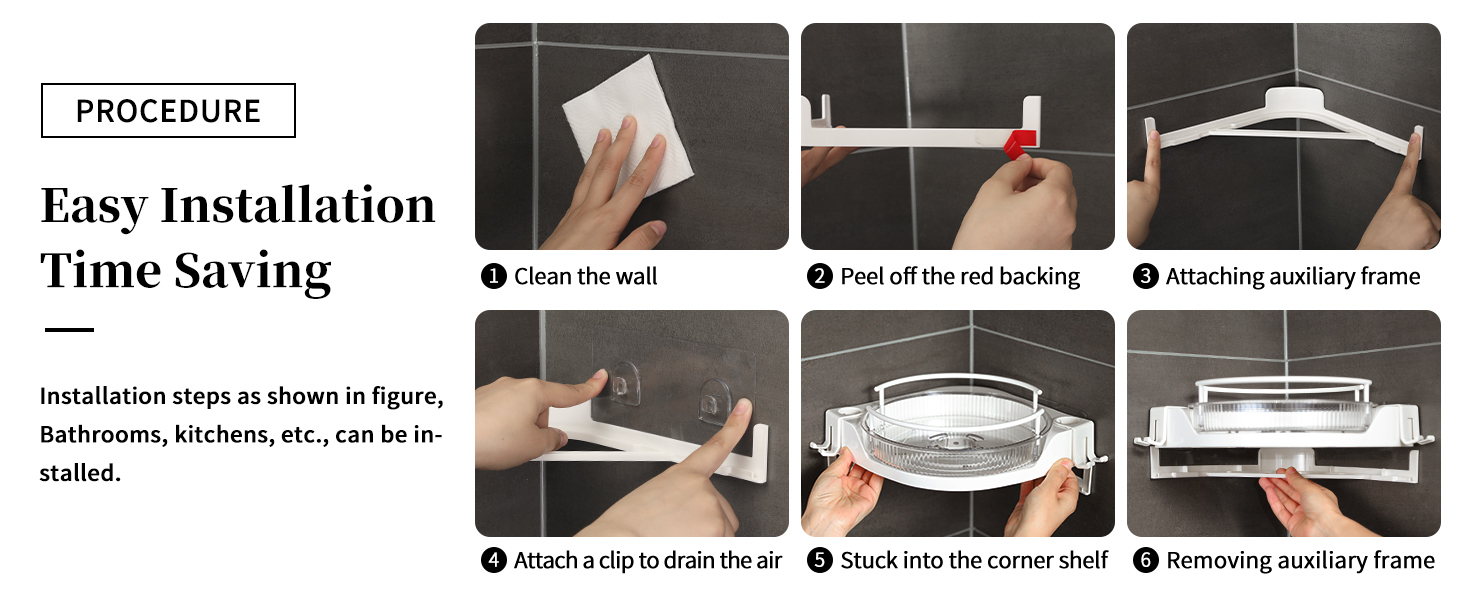 PROCEDURE

Easy Installation Time Saving

Installation steps as shown in figure, Bathrooms, kitchens, etc., can be installed.

❶ Clean the wall

❷ Peel off the red backing

❸ Attaching auxiliary frame

❹ Attach a clip to drain the air

❺ Stuck into the corner shelf

❻ Removing auxiliary frame