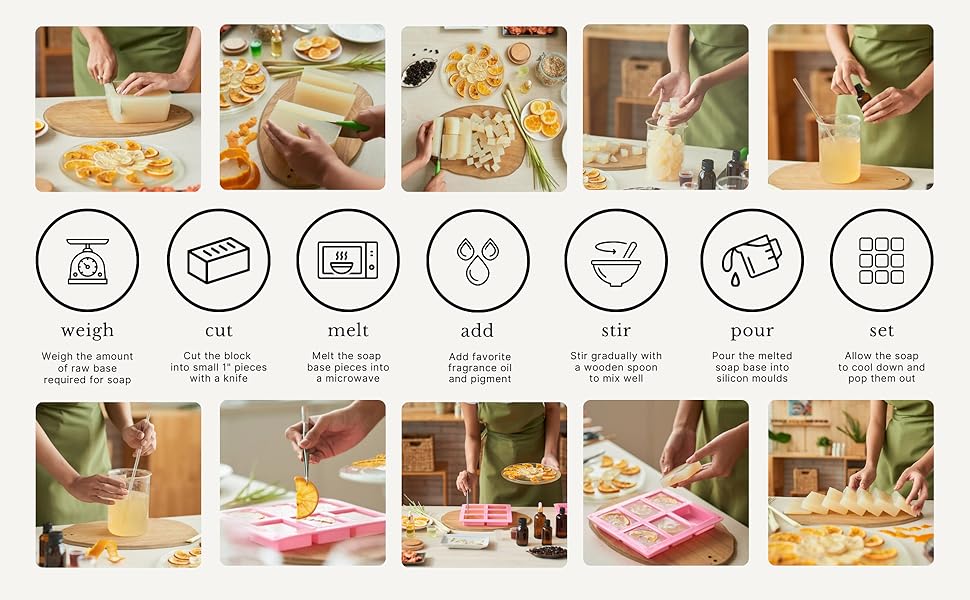 weigh

Weigh the amount of raw base required for soap

cut

Cut the block into small 1" pieces with a knife

melt

Melt the soap base pieces into a microwave

add

Add favorite fragrance oil and pigment

stir

Stir gradually with a wooden spoon to mix well

pour

Pour the melted soap base into silicon moulds

set

Allow the soap to cool down and pop them out