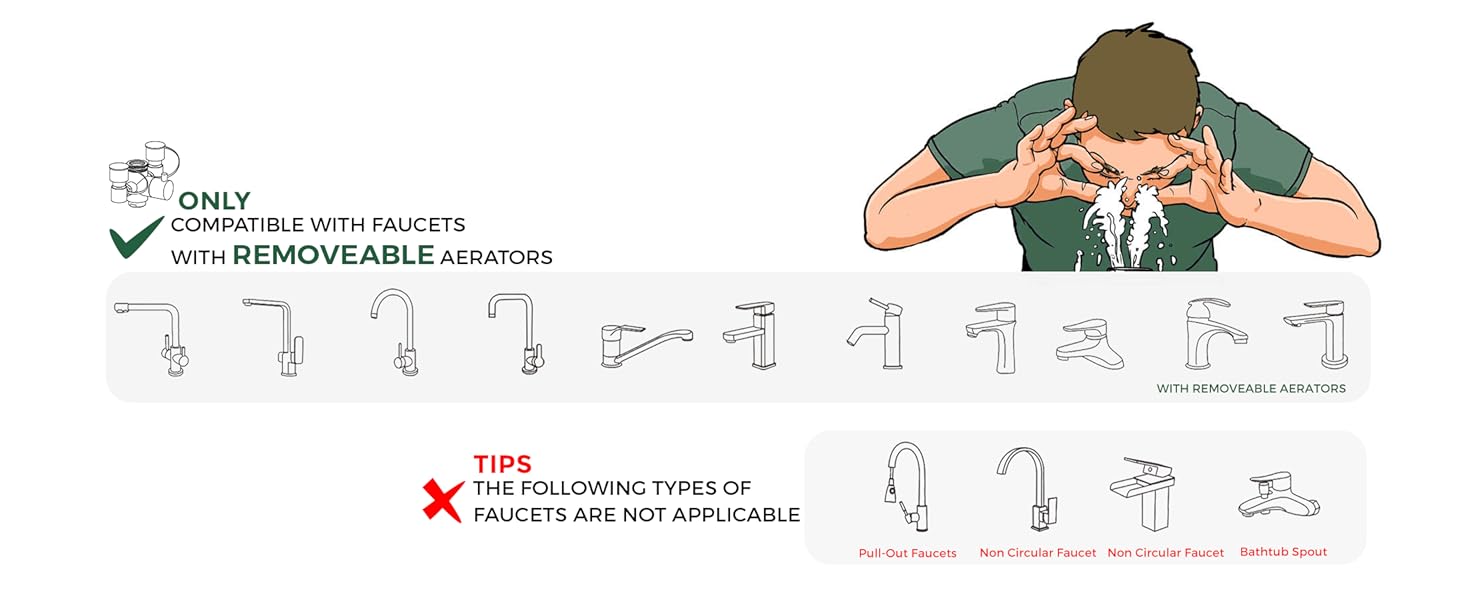 ONLY
COMPATIBLE WITH FAUCETS
WITH REMOVEABLE AERATORS

WITH REMOVEABLE AERATORS

TIPS
THE FOLLOWING TYPES OF FAUCETS ARE NOT APPLICABLE

Pull-Out Faucets
Non Circular Faucet
Non Circular Faucet
Bathtub Spout