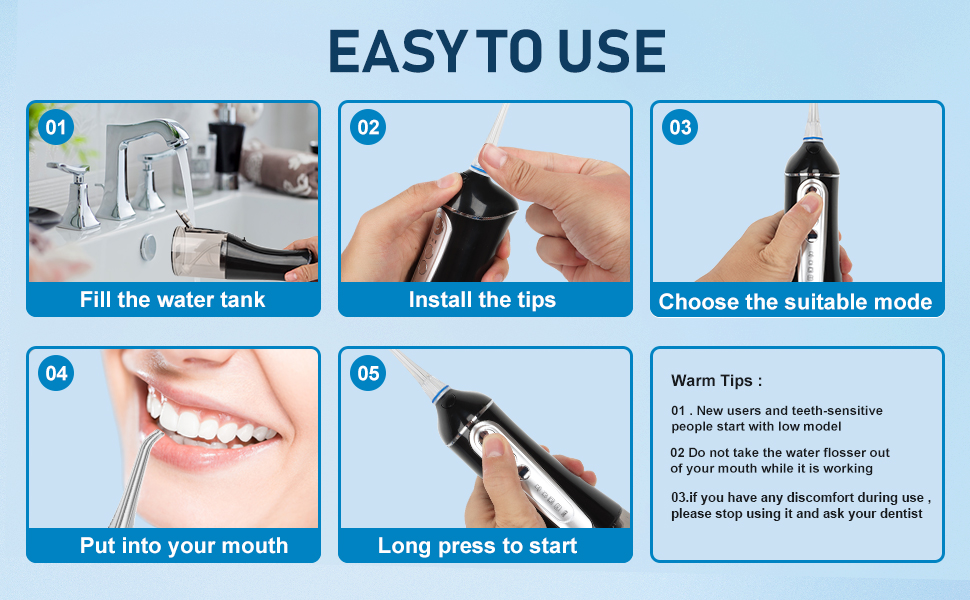 EASY TO USE

01
Fill the water tank

02
Install the tips

03
Choose the suitable mode

04
Put into your mouth

05
Long press to start

Warm Tips :

01 . New users and teeth-sensitive people start with low model

02 Do not take the water flosser out of your mouth while it is working

03.if you have any discomfort during use , please stop using it and ask your dentist