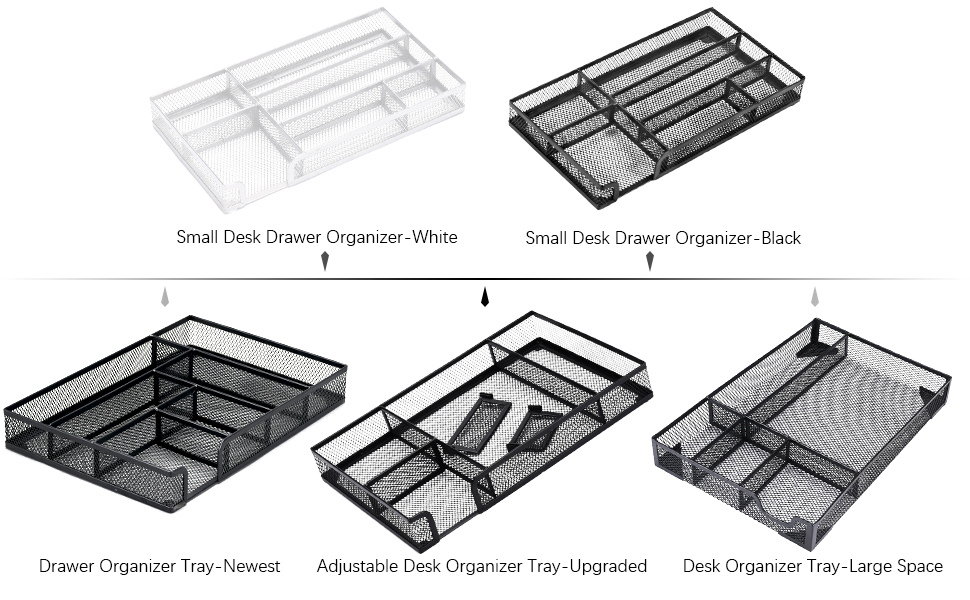 Small Desk Drawer Organizer-White

Small Desk Drawer Organizer-Black

Drawer Organizer Tray-Newest

Adjustable Desk Organizer Tray-Upgraded

Desk Organizer Tray-Large Space