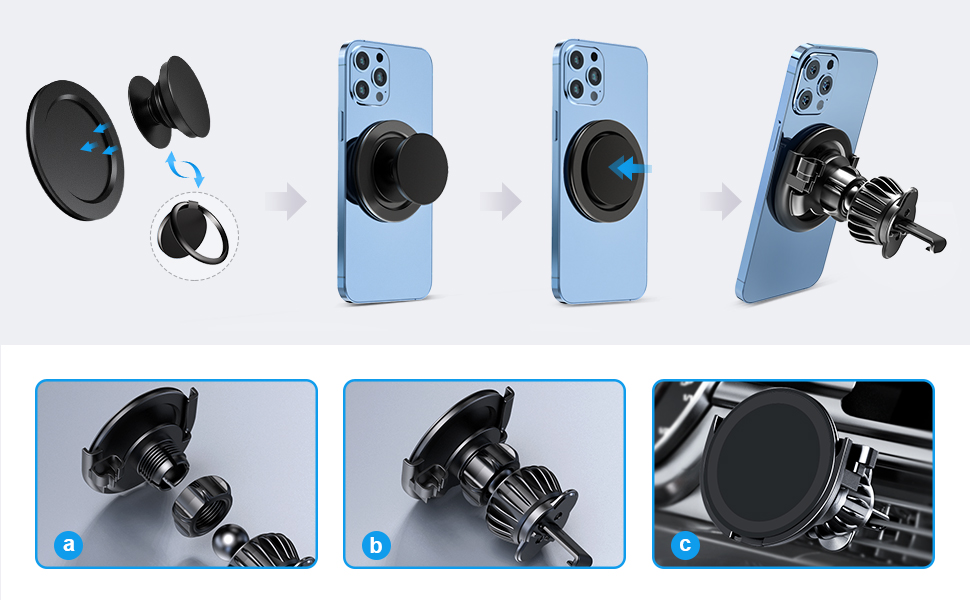 a

b

c