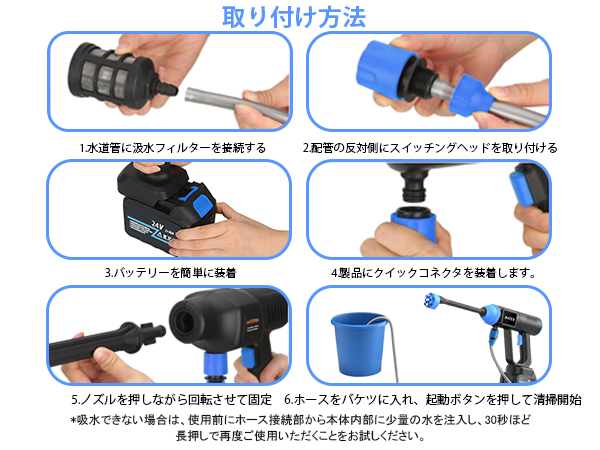 取り付け方法

1.水道管に汲水フィルターを接続する

2.配管の反対側にスイッチングヘッドを取り付ける

24V

3.バッテリーを簡単に装着

4.製品にクイックコネクタを装着します。

5.ノズルを押しながら回転させて固定

6.ホースをバケツに入れ、起動ボタンを押して清掃開始

*吸水できない場合は、使用前にホース接続部から本体内部に少量の水を注入し、30秒ほど長押しで再度ご使用いただくことをお試しください。