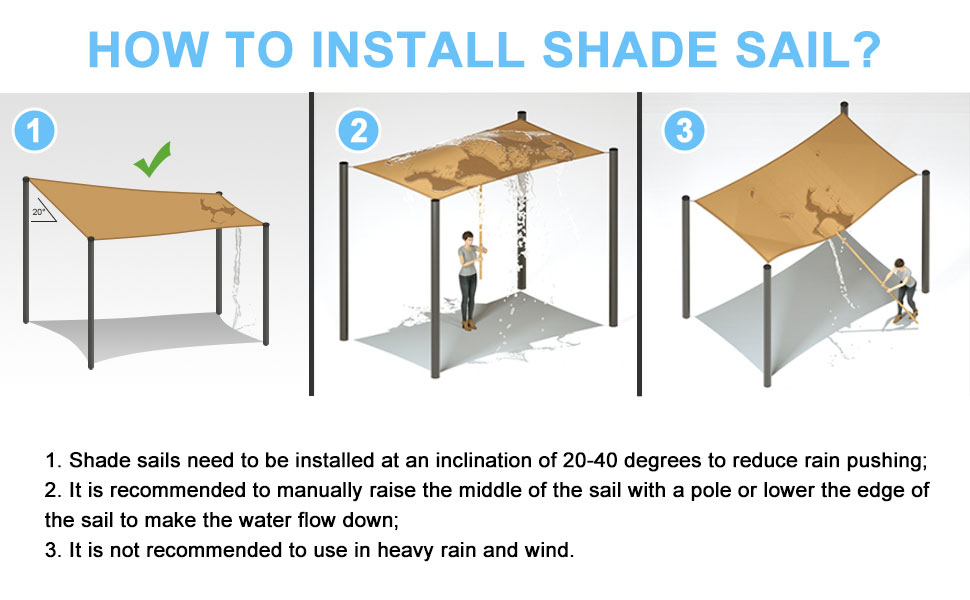 HOW TO INSTALL SHADE SAIL?

1

20°

2

3

1. Shade sails need to be installed at an inclination of 20-40 degrees to reduce rain pushing;
2. It is recommended to manually raise the middle of the sail with a pole or lower the edge of the sail to make the water flow down;
3. It is not recommended to use in heavy rain and wind.