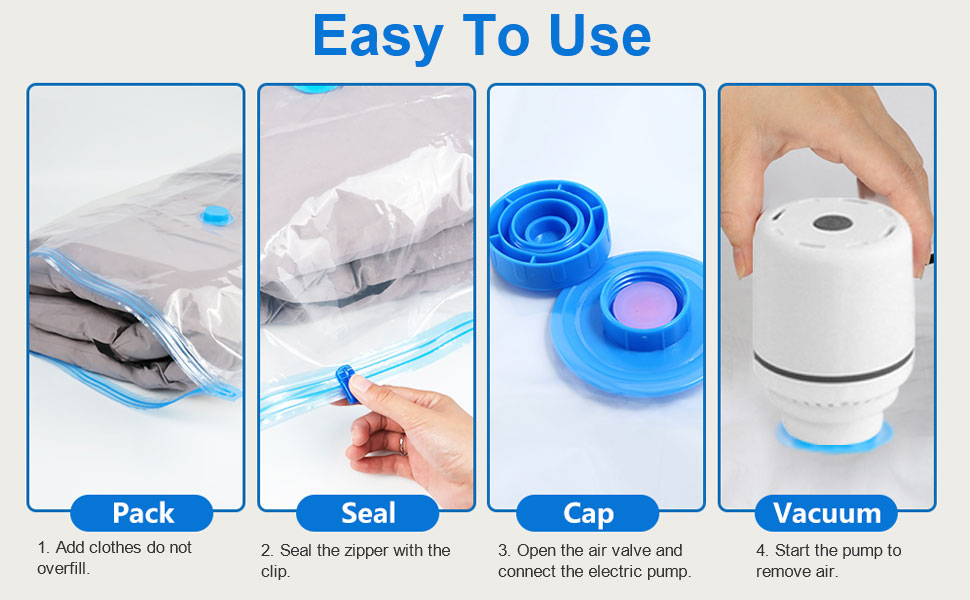 Easy To Use

Pack

1. Add clothes do not overfill.

Seal

2. Seal the zipper with the clip.

Cap

3. Open the air valve and connect the electric pump.

Vacuum

4. Start the pump to remove air.