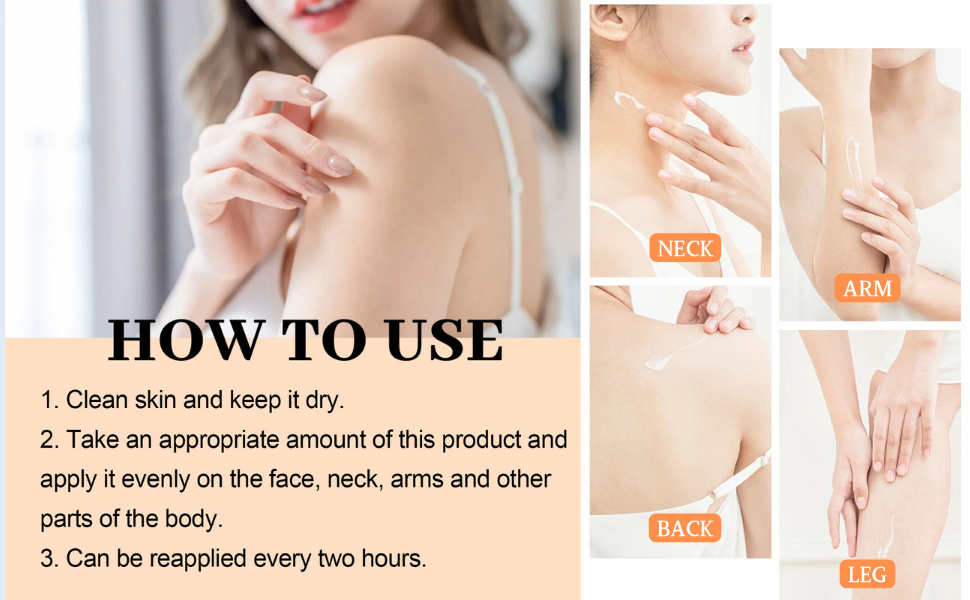 HOW TO USE

1. Clean skin and keep it dry.

2. Take an appropriate amount of this product and apply it evenly on the face, neck, arms and other parts of the body.

3. Can be reapplied every two hours.

NECK

ARM

BACK

LEG