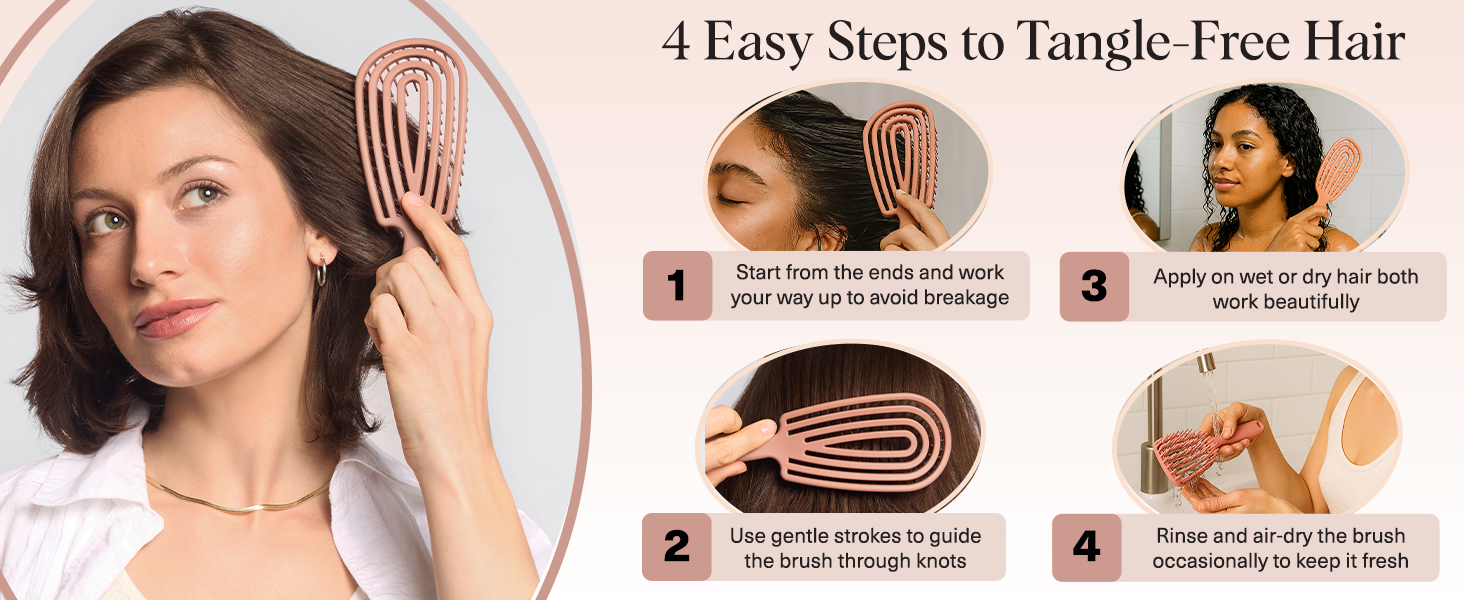 4 Easy Steps to Tangle-Free Hair

1 Start from the ends and work your way up to avoid breakage

2 Use gentle strokes to guide the brush through knots

3 Apply on wet or dry hair both work beautifully

4 Rinse and air-dry the brush occasionally to keep it fresh