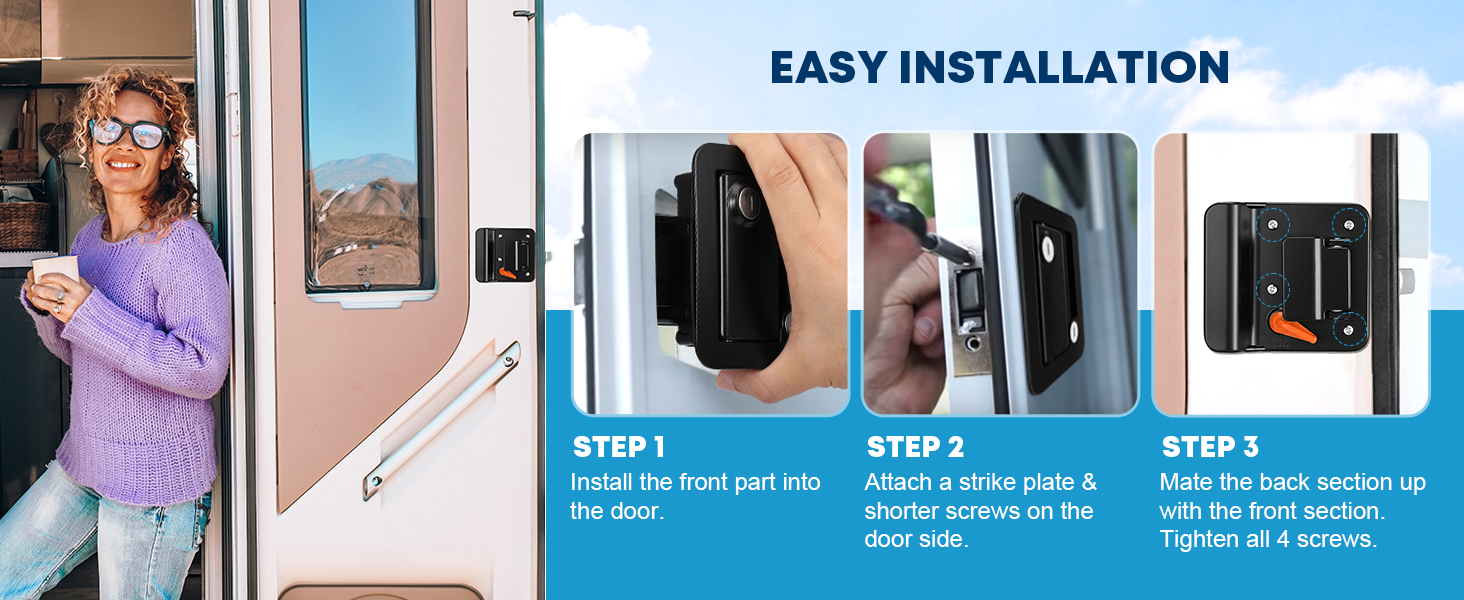 EASY INSTALLATION

STEP 1
Install the front part into the door.

STEP 2
Attach a strike plate & shorter screws on the door side.

STEP 3
Mate the back section up with the front section. Tighten all 4 screws.