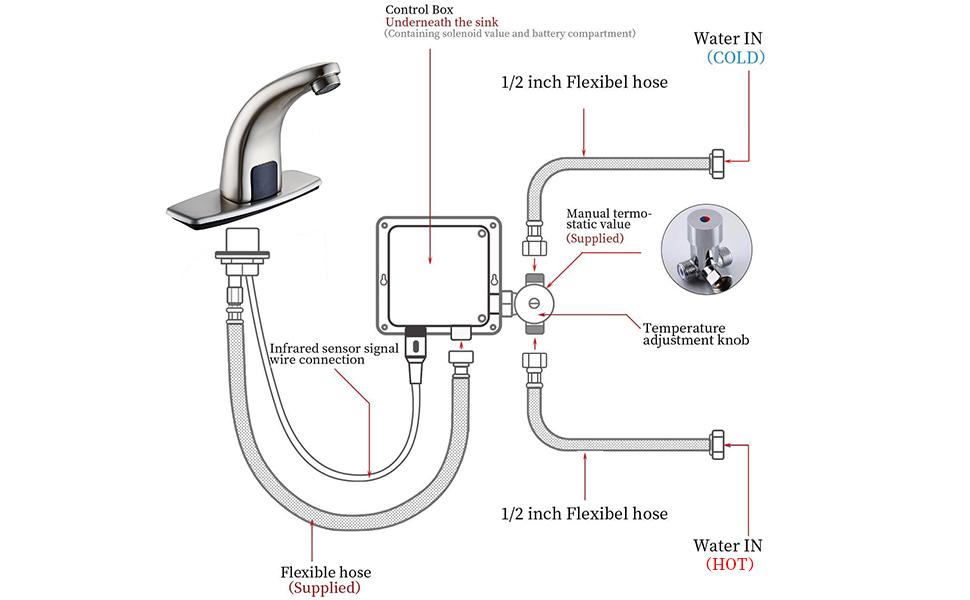 Control Box
Underneath the sink
(Containing solenoid value and battery compartment)

Water IN
(COLD)

1/2 inch Flexibel hose

Manual termostatic value
(Supplied)

Temperature adjustment knob

Infrared sensor signal wire connection

1/2 inch Flexibel hose

Water IN
(HOT)

Flexible hose
(Supplied)