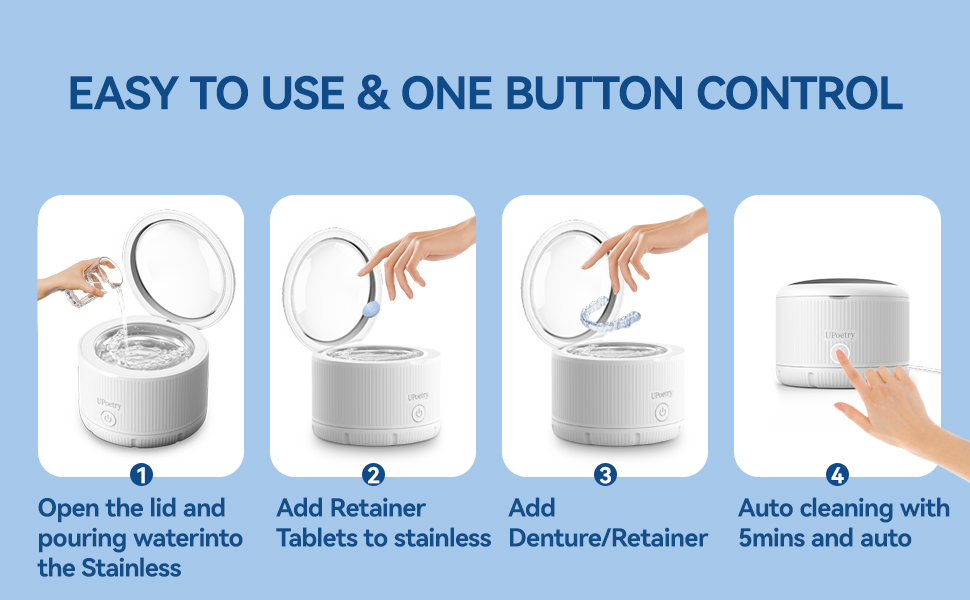 EASY TO USE & ONE BUTTON CONTROL

UPoetry

1
Open the lid and pouring waterinto the Stainless

UPoetry

2
Add Retainer Tablets to stainless

UPoetry

3
Add Denture/Retainer

UPoetry

4
Auto cleaning with 5mins and auto