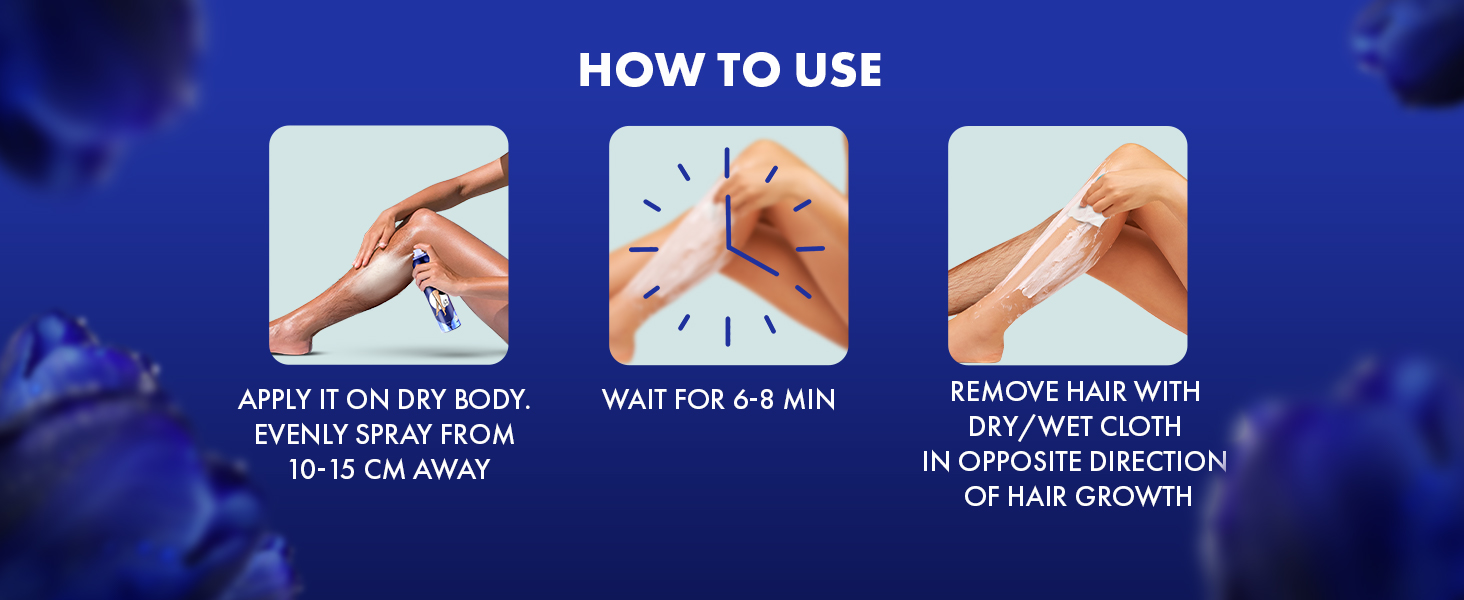 HOW TO USE

APPLY IT ON DRY BODY. EVENLY SPRAY FROM 10-15 CM AWAY

WAIT FOR 6-8 MIN

REMOVE HAIR WITH DRY/WET CLOTH IN OPPOSITE DIRECTION OF HAIR GROWTH