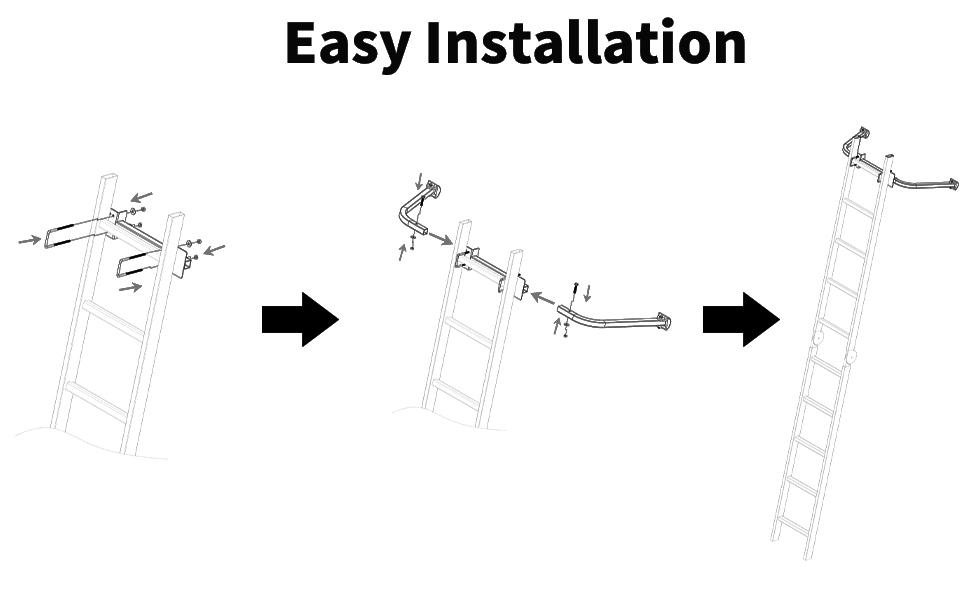 Easy Installation