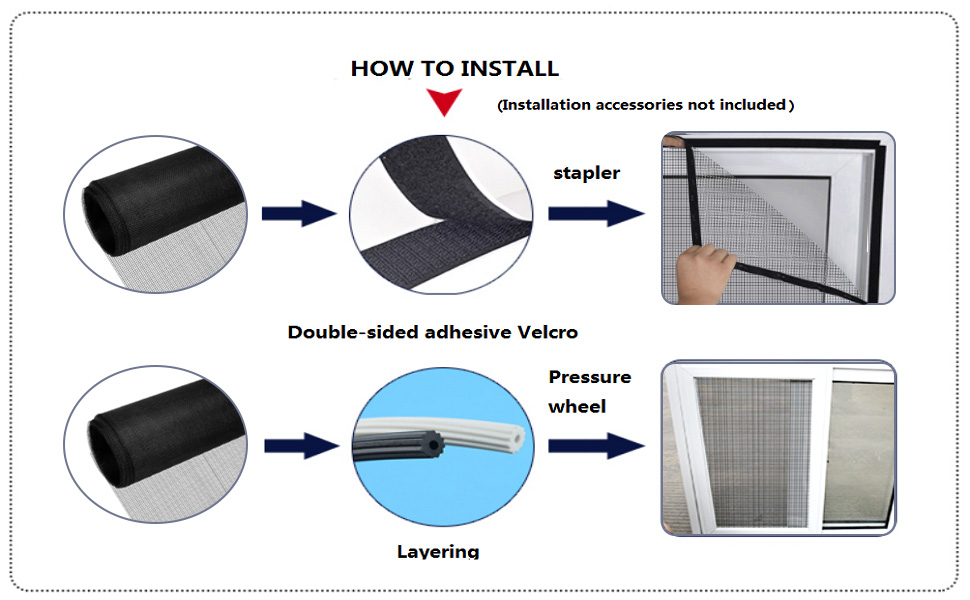 HOW TO INSTALL

(Installation accessories not included)

stapler

Double-sided adhesive Velcro

Pressure wheel

Layering