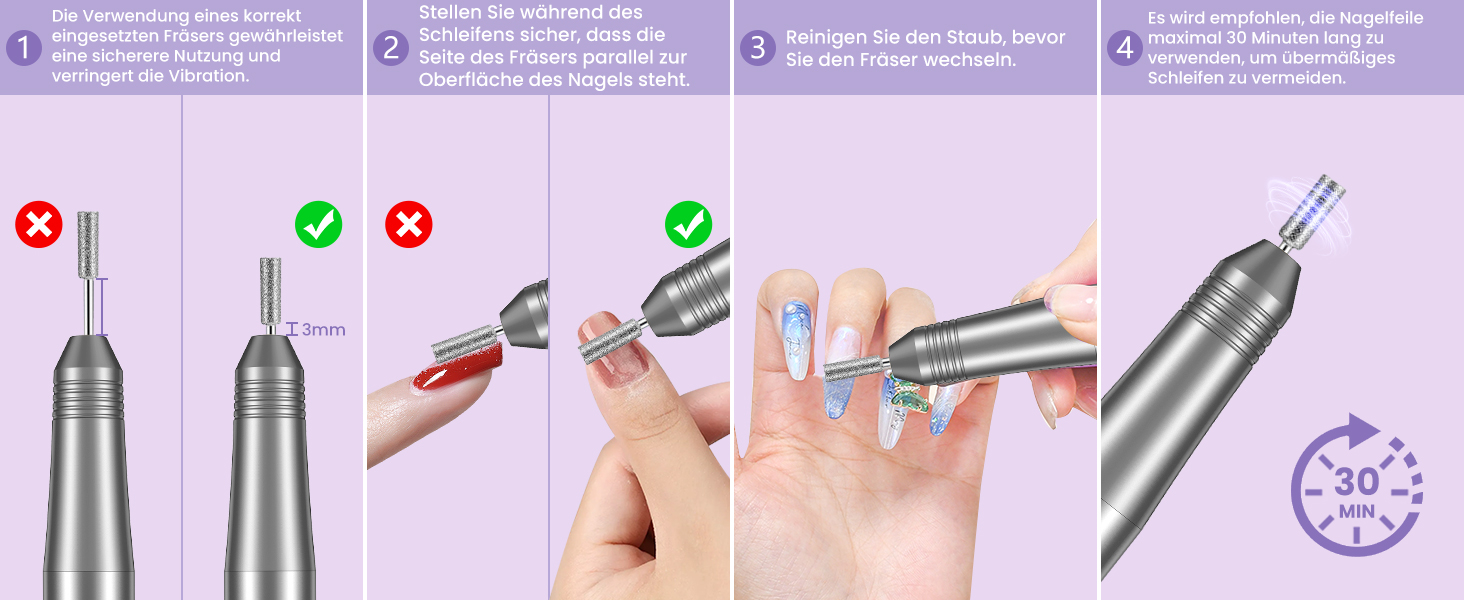 1 Die Verwendung eines korrekt eingesetzten Fräsers gewährleistet eine sicherere Nutzung und verringert die Vibration.

3mm

2 Stellen Sie während des Schleifens sicher, dass die Seite des Fräsers parallel zur Oberfläche des Nagels steht.

3 Reinigen Sie den Staub, bevor Sie den Fräser wechseln.

4 Es wird empfohlen, die Nagelfeile maximal 30 Minuten lang zu verwenden, um übermäßiges Schleifen zu vermeiden.

30 MIN