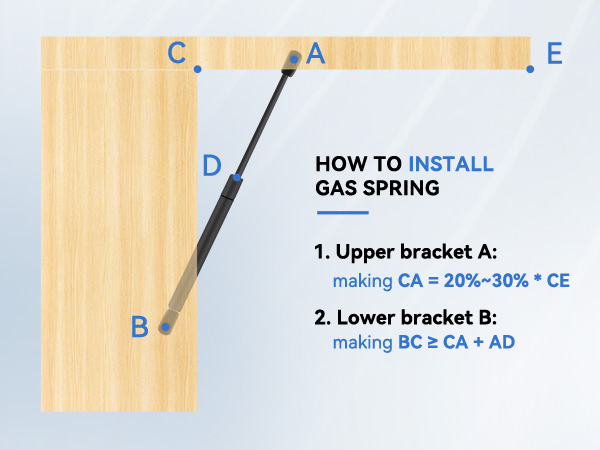 C A E

D

B

HOW TO INSTALL GAS SPRING

1. Upper bracket A:
making CA = 20%~30% * CE

2. Lower bracket B:
making BC ≥ CA + AD