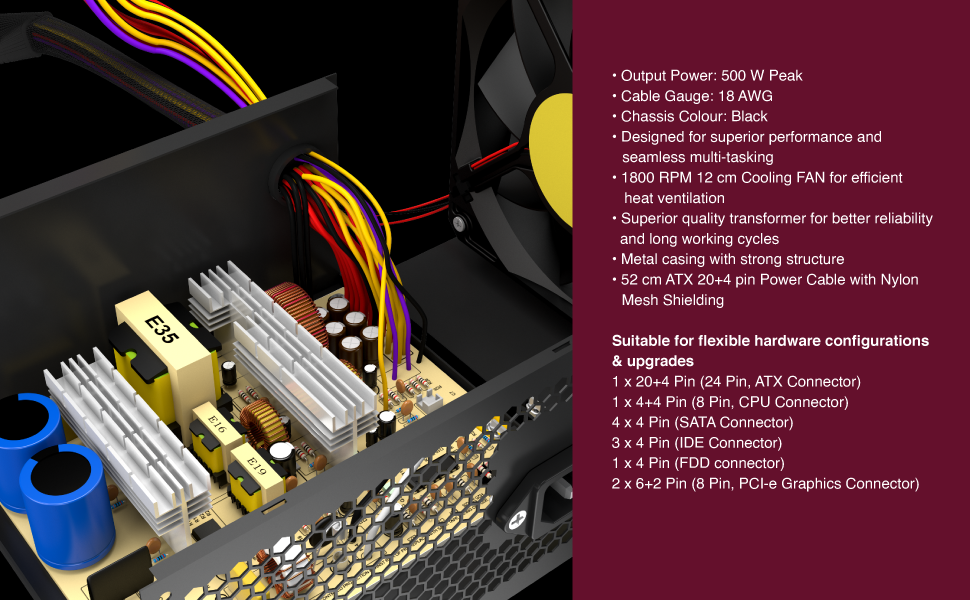 E35

E16

E19

• Output Power: 500 W Peak
• Cable Gauge: 18 AWG
• Chassis Colour: Black
• Designed for superior performance and seamless multi-tasking
• 1800 RPM 12 cm Cooling FAN for efficient heat ventilation
• Superior quality transformer for better reliability and long working cycles
• Metal casing with strong structure
• 52 cm ATX 20+4 pin Power Cable with Nylon Mesh Shielding

Suitable for flexible hardware configurations & upgrades
1 x 20+4 Pin (24 Pin, ATX Connector)
1 x 4+4 Pin (8 Pin, CPU Connector)
4 x 4 Pin (SATA Connector)
3 x 4 Pin (IDE Connector)
1 x 4 Pin (FDD connector)
2 x 6+2 Pin (8 Pin, PCI-e Graphics Connector)