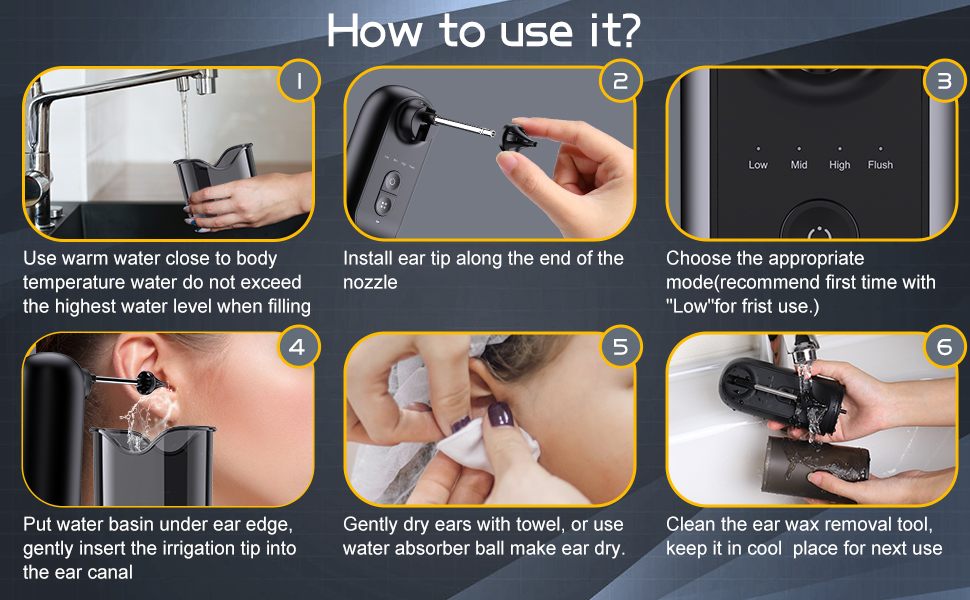 How to use it?

1

Use warm water close to body temperature water do not exceed the highest water level when filling

2

Install ear tip along the end of the nozzle

3

Low Mid High Flush

Choose the appropriate mode(recommend first time with "Low"for frist use.)

4

Put water basin under ear edge, gently insert the irrigation tip into the ear canal

5

Gently dry ears with towel, or use water absorber ball make ear dry.

6

Clean the ear wax removal tool, keep it in cool place for next use