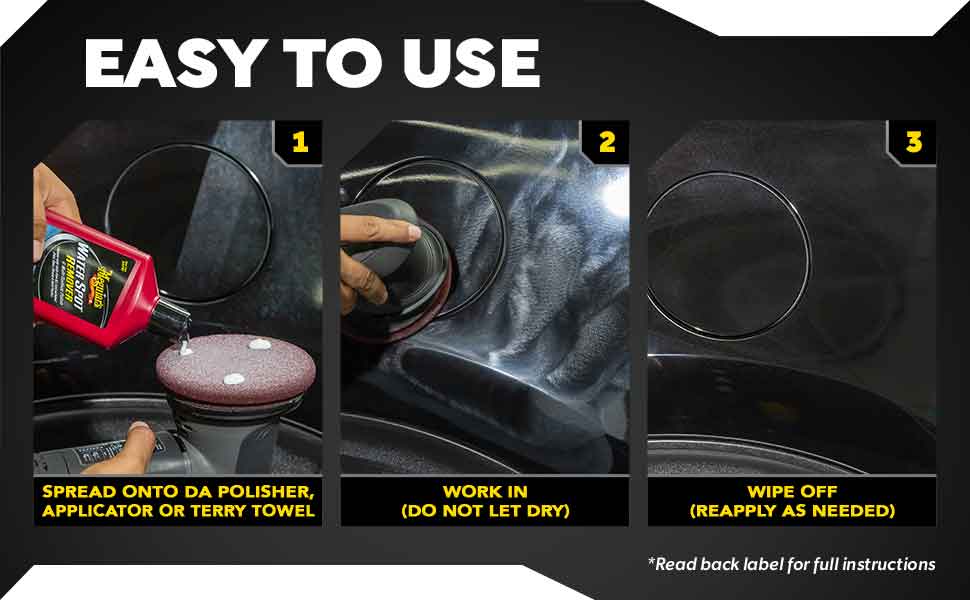 EASY TO USE

1

Meguiar's
WATER SPOT REMOVER

SPREAD ONTO DA POLISHER, APPLICATOR OR TERRY TOWEL

2

WORK IN
(DO NOT LET DRY)

3

WIPE OFF
(REAPPLY AS NEEDED)

*Read back label for full instructions