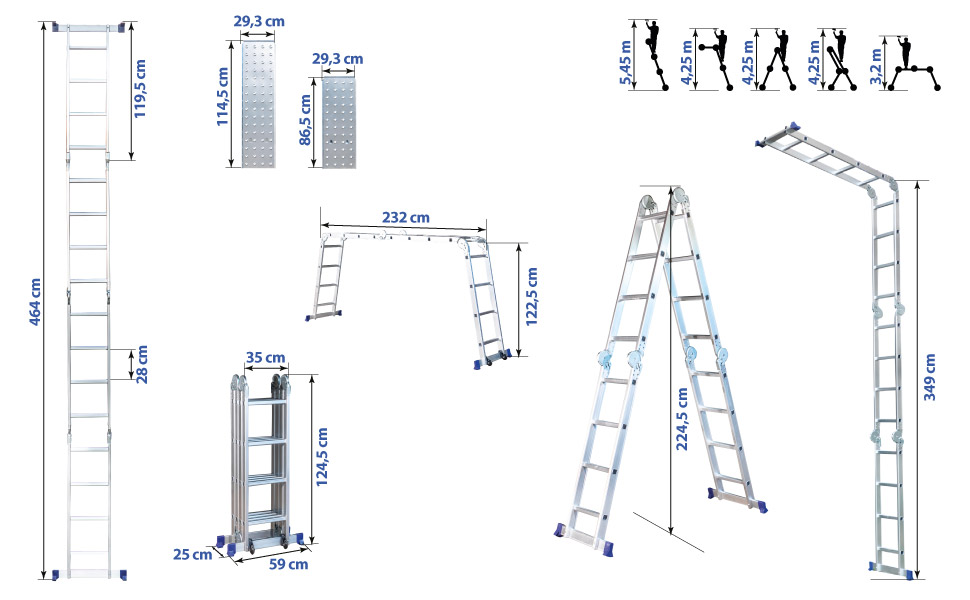 464 cm
119,5 cm
28 cm
29,3 cm
114,5 cm
29,3 cm
86,5 cm
232 cm
122,5 cm
35 cm
124,5 cm
25 cm
59 cm
5,45 m
4,25 m
4,25 m
4,25 m
3,2 m
224,5 cm
349 cm