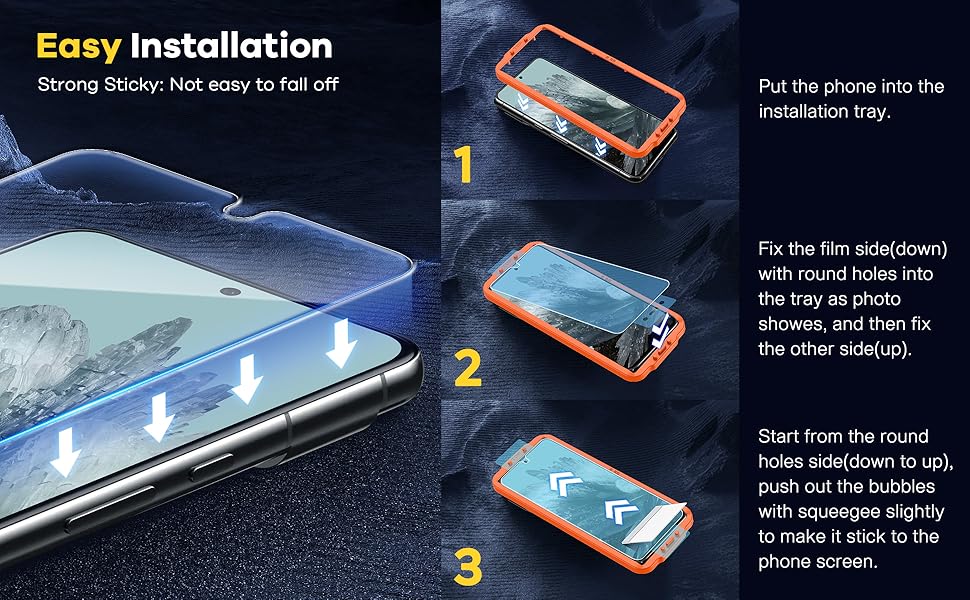 Easy Installation

Strong Sticky: Not easy to fall off

1

Put the phone into the installation tray.

2

Fix the film side(down) with round holes into the tray as photo showes, and then fix the other side(up).

3

Start from the round holes side(down to up), push out the bubbles with squeegee slightly to make it stick to the phone screen.