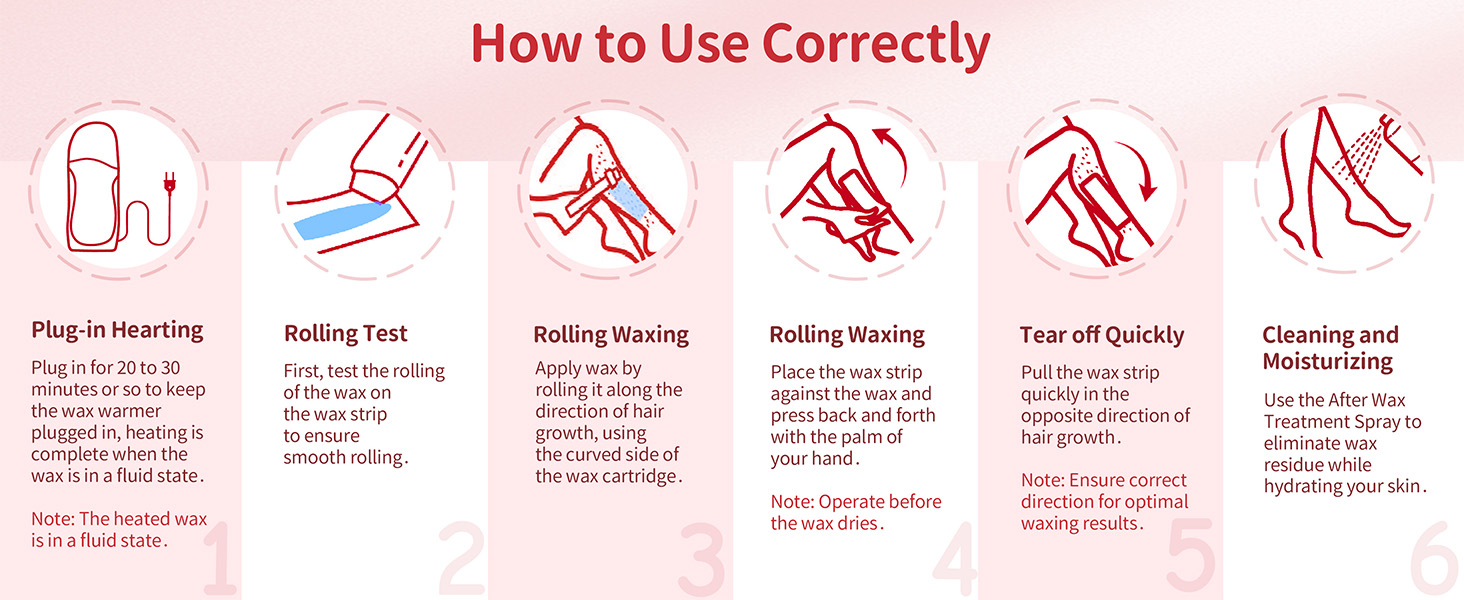 How to Use Correctly

Plug-in Hearting

Plug in for 20 to 30 minutes or so to keep the wax warmer plugged in, heating is complete when the wax is in a fluid state.

Note: The heated wax is in a fluid state.

1

Rolling Test

First, test the rolling of the wax on the wax strip to ensure smooth rolling.

2

Rolling Waxing

Apply wax by rolling it along the direction of hair growth, using the curved side of the wax cartridge.

3

Rolling Waxing

Place the wax strip against the wax and press back and forth with the palm of your hand.

Note: Operate before the wax dries.

4

Tear off Quickly

Pull the wax strip quickly in the opposite direction of hair growth.

Note: Ensure correct direction for optimal waxing results.

5

Cleaning and Moisturizing

Use the After Wax Treatment Spray to eliminate wax residue while hydrating your skin.

6