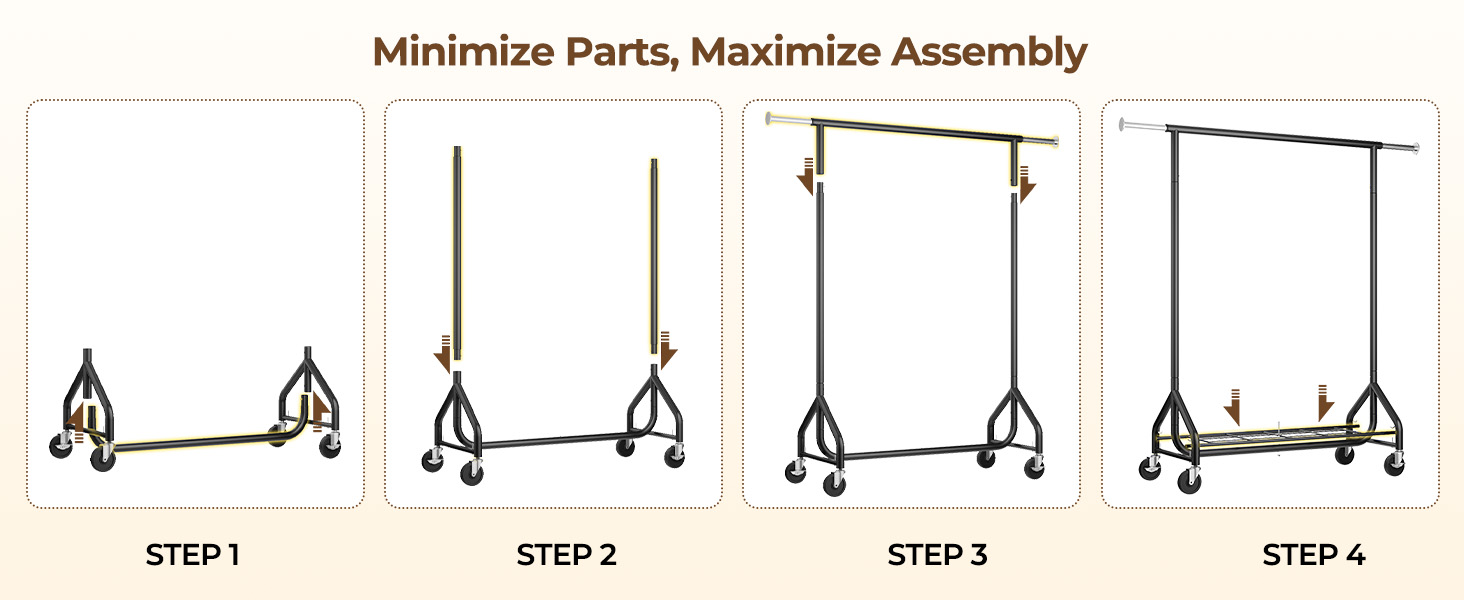 Minimize Parts, Maximize Assembly

STEP 1

STEP 2

STEP 3

STEP 4