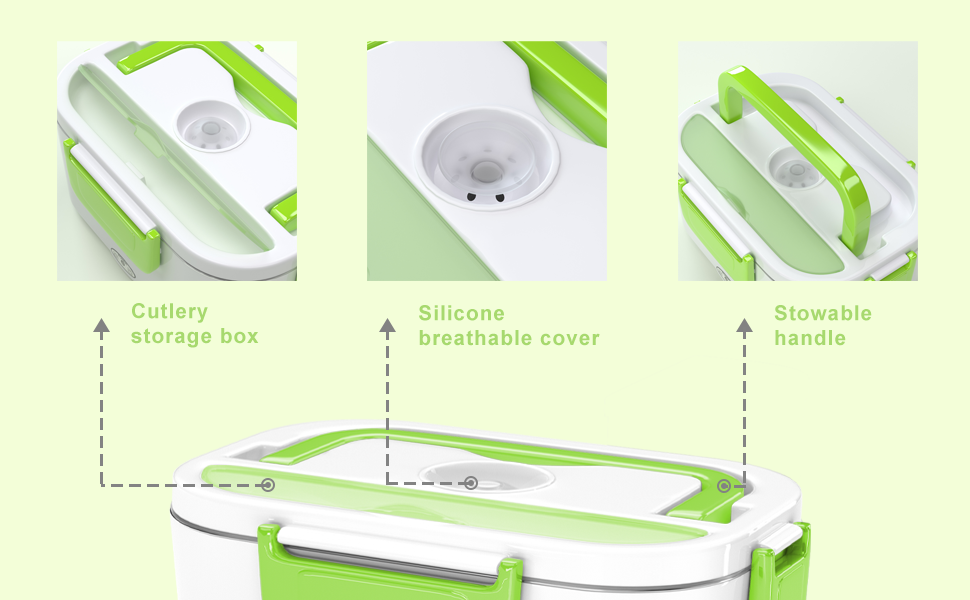 Cutlery storage box

Silicone breathable cover

Stowable handle