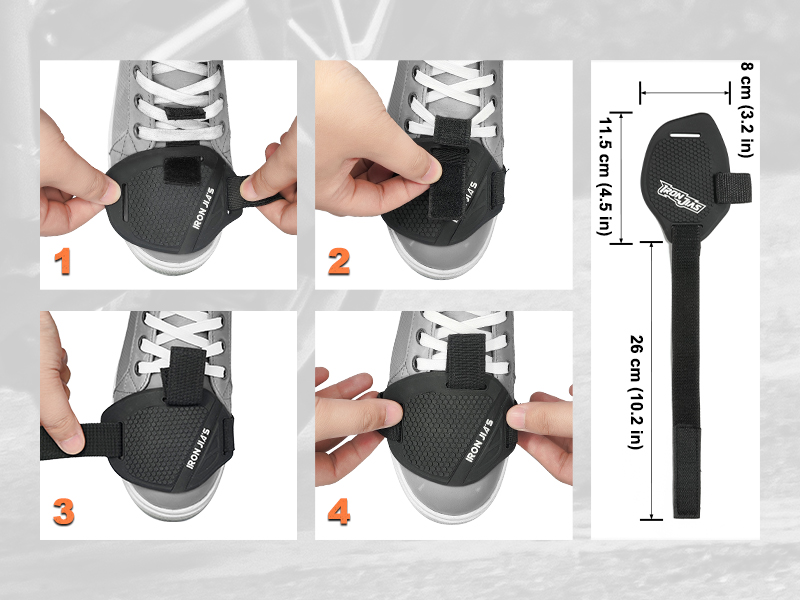 IRON JIA'S
1

IRON JIA'S
2

IRON JIA'S
3

IRON JIA'S
4

8 cm (3.2 in)
11.5 cm (4.5 in)
IRON JIA'S
26 cm (10.2 in)