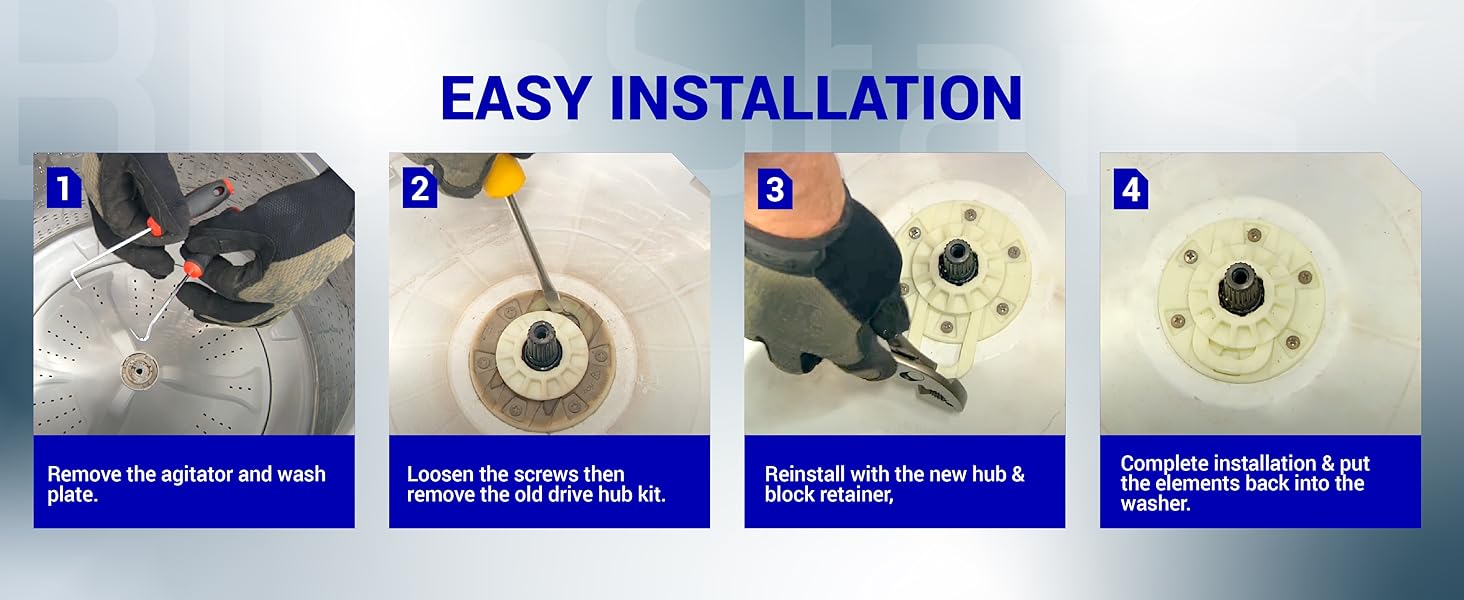 EASY INSTALLATION

1

Remove the agitator and wash plate.

2

Loosen the screws then remove the old drive hub kit.

3

Reinstall with the new hub & block retainer,

4

Complete installation & put the elements back into the washer.