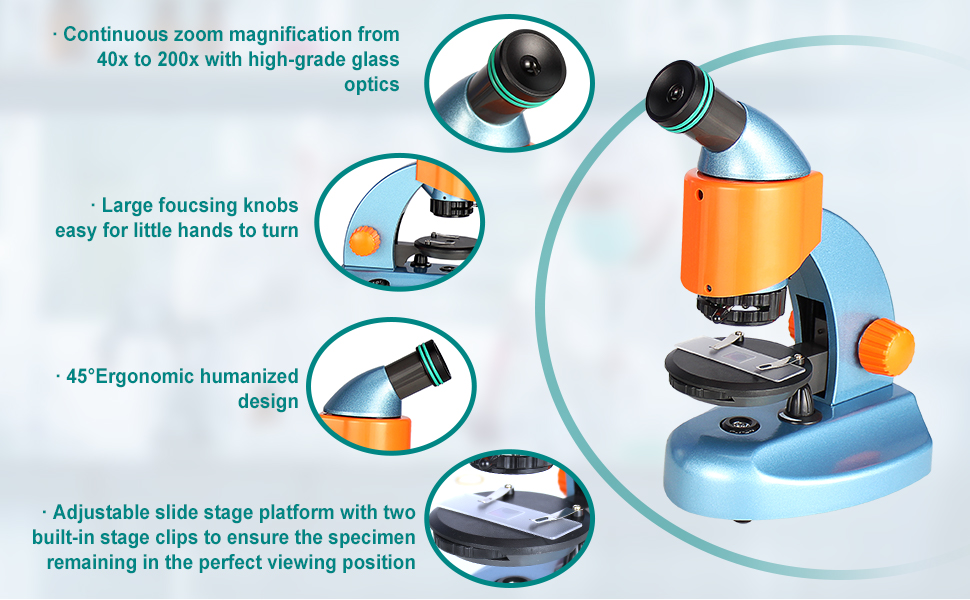 · Continuous zoom magnification from 40x to 200x with high-grade glass optics

· Large foucsing knobs easy for little hands to turn

· 45°Ergonomic humanized design

· Adjustable slide stage platform with two built-in stage clips to ensure the specimen remaining in the perfect viewing position