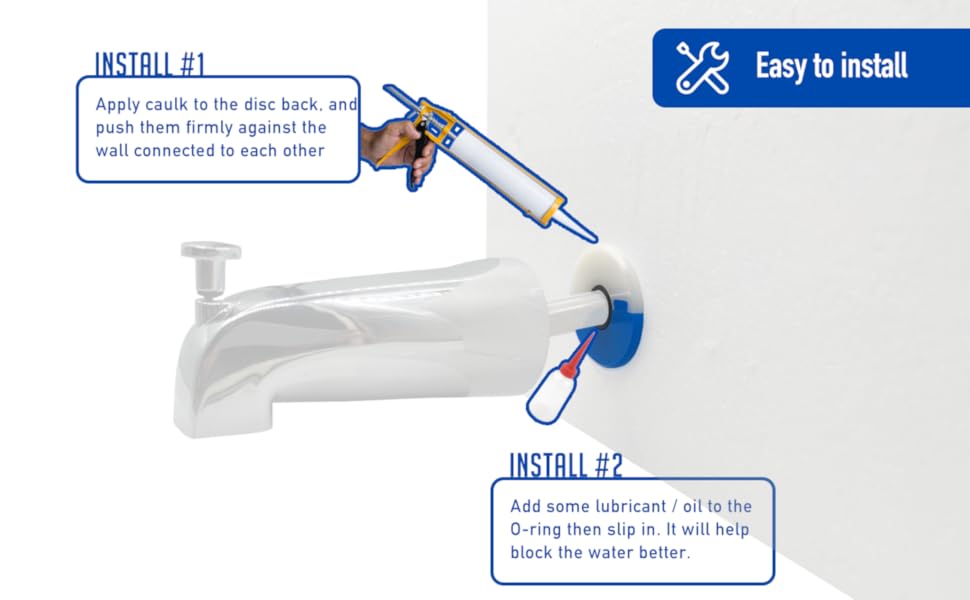 INSTALL #1

Apply caulk to the disc back, and push them firmly against the wall connected to each other

Easy to install

INSTALL #2

Add some lubricant / oil to the O-ring then slip in. It will help block the water better.