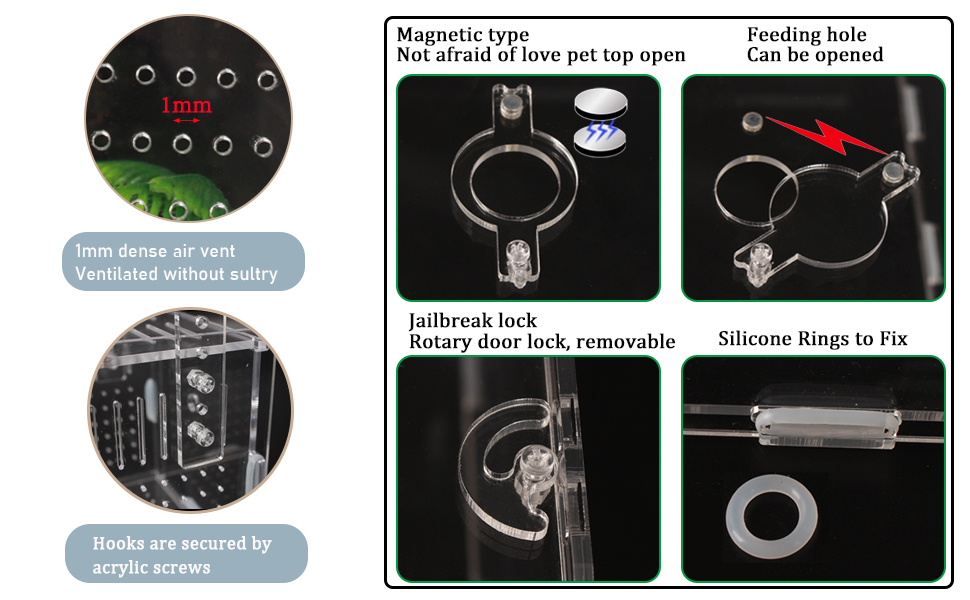 1mm

1mm dense air vent
Ventilated without sultry

Hooks are secured by acrylic screws

Magnetic type
Not afraid of love pet top open

Feeding hole
Can be opened

Jailbreak lock
Rotary door lock, removable

Silicone Rings to Fix