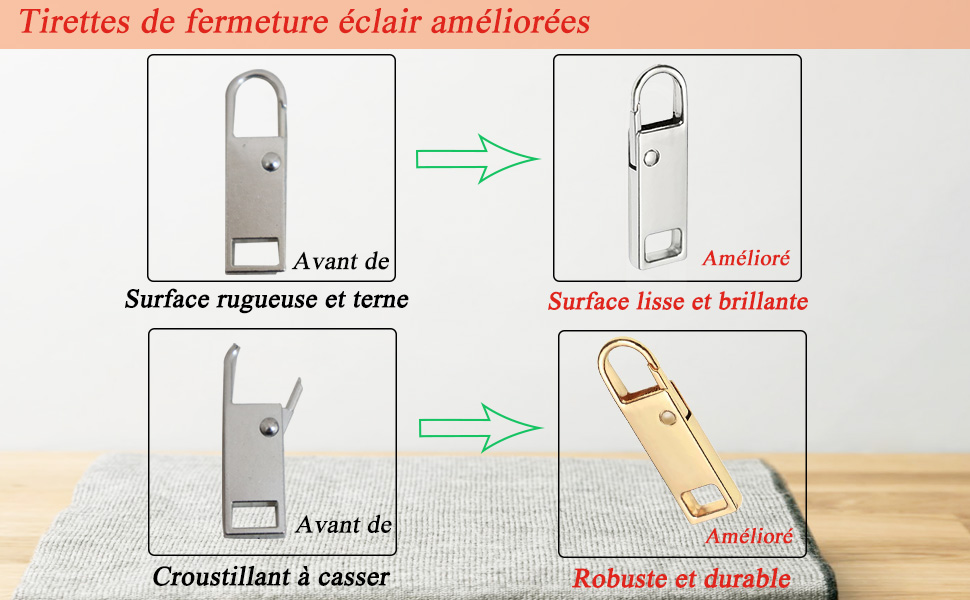 Tirettes de fermeture éclair améliorées

Avant de

Surface rugueuse et terne

Amélioré

Surface lisse et brillante

Avant de

Croustillant à casser

Amélioré

Robuste et durable