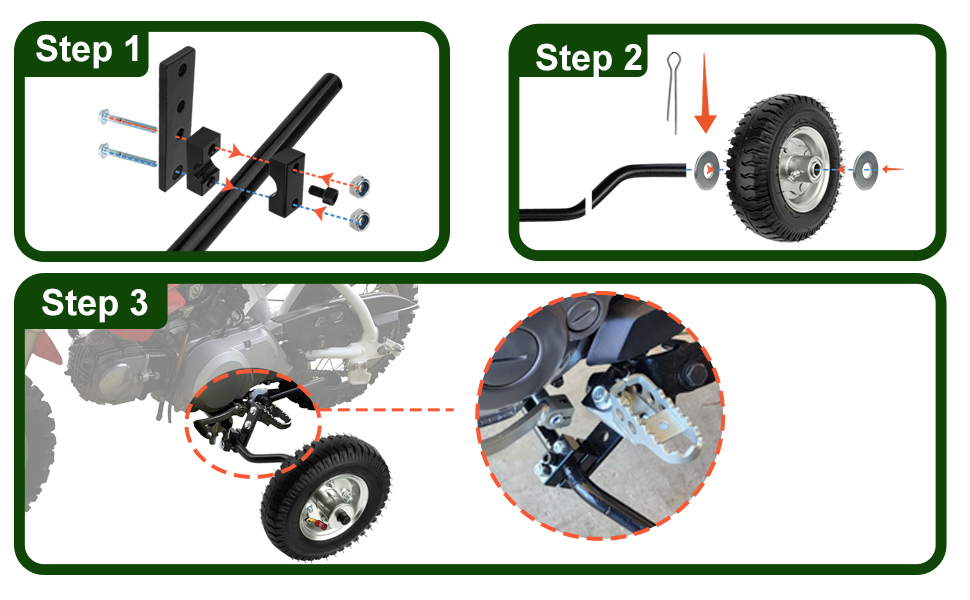 Step 1

Step 2

Step 3