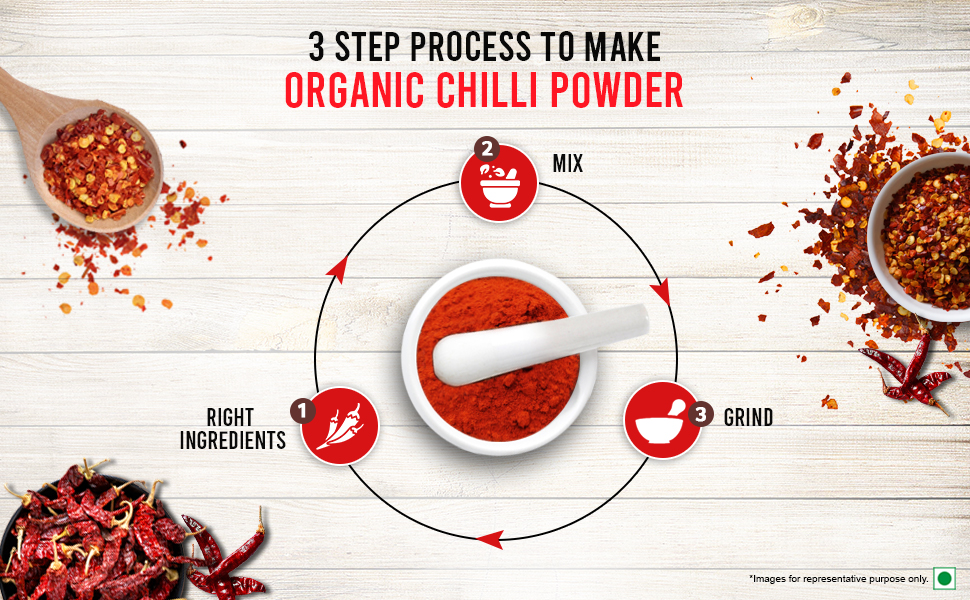 3 STEP PROCESS TO MAKE
ORGANIC CHILLI POWDER

2 MIX

1 RIGHT INGREDIENTS

3 GRIND

*Images for representative purpose only.