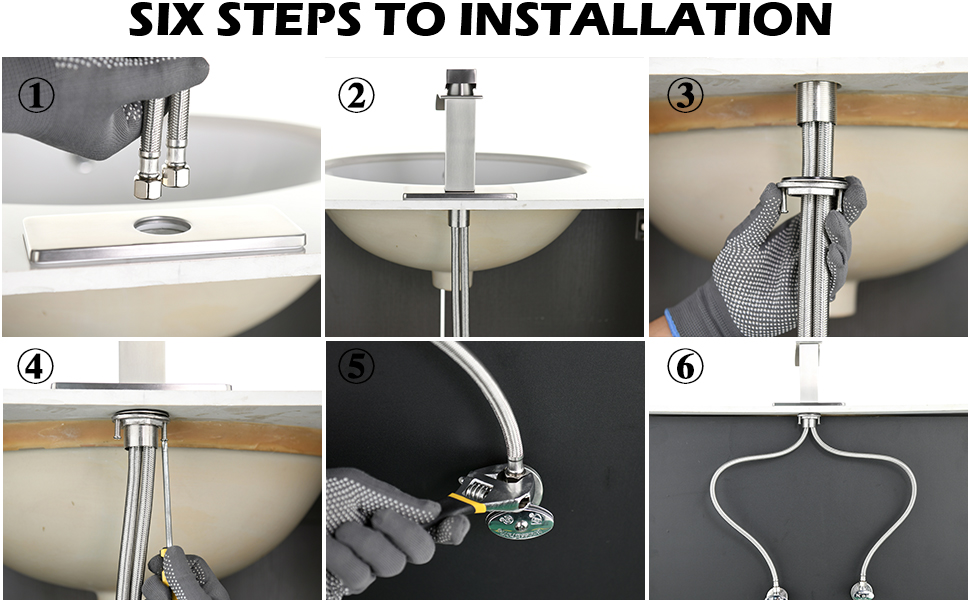 SIX STEPS TO INSTALLATION

①

②

③

④

⑤

⑥