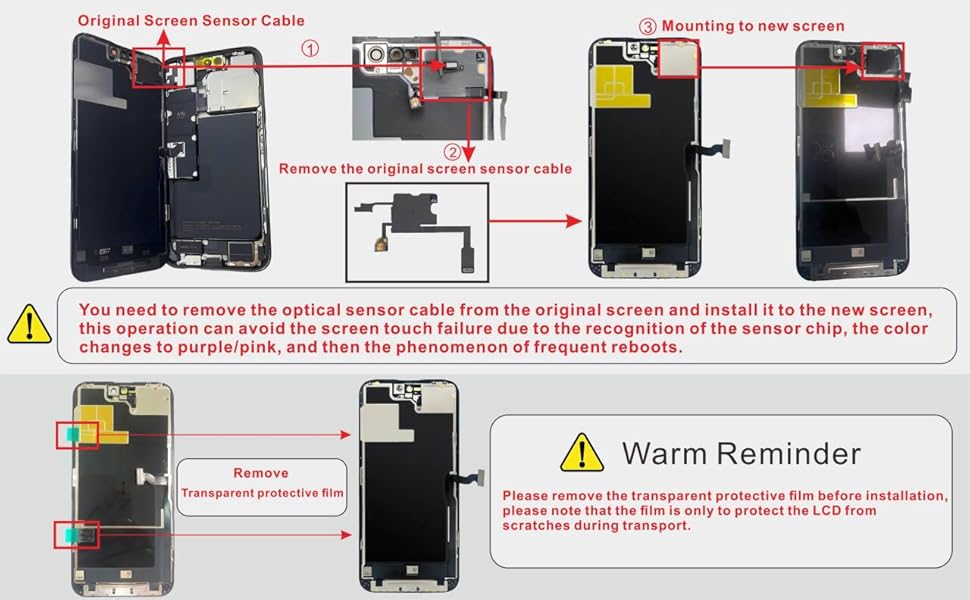 Original Screen Sensor Cable

①

② Remove the original screen sensor cable

③ Mounting to new screen

You need to remove the optical sensor cable from the original screen and install it to the new screen, this operation can avoid the screen touch failure due to the recognition of the sensor chip, the color changes to purple/pink, and then the phenomenon of frequent reboots.

Remove
Transparent protective film

Warm Reminder

Please remove the transparent protective film before installation, please note that the film is only to protect the LCD from scratches during transport.