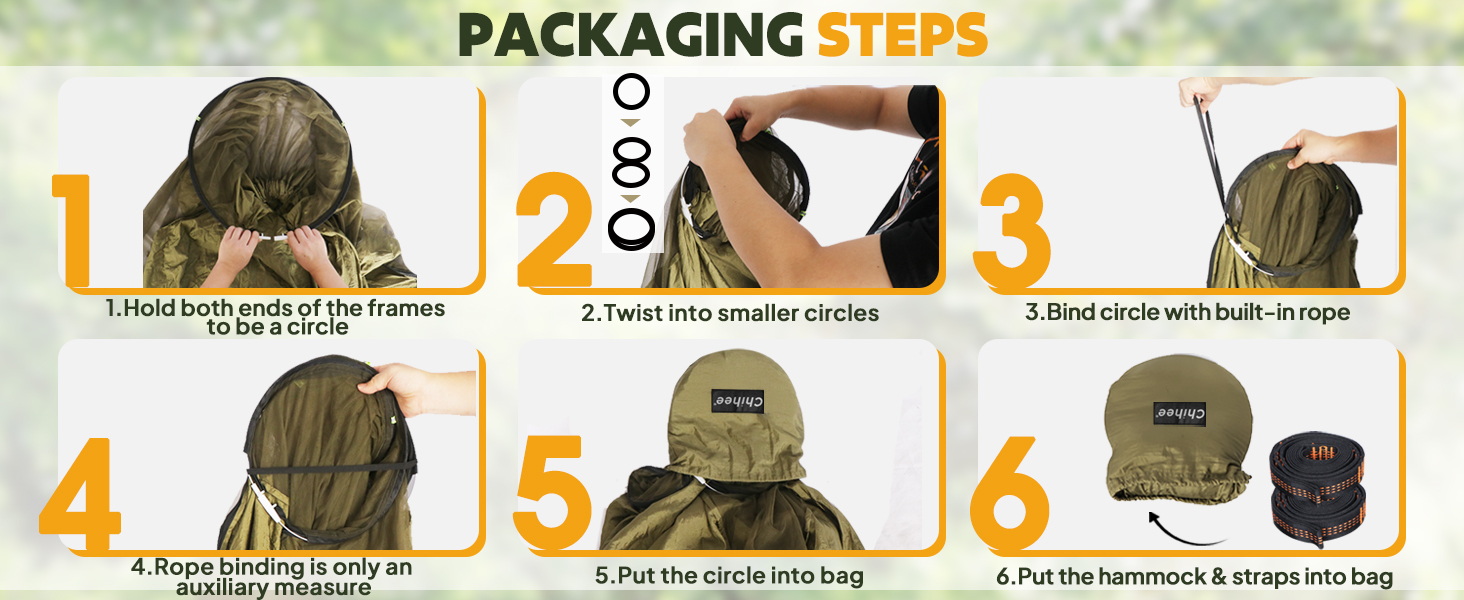 PACKAGING STEPS

1

1.Hold both ends of the frames to be a circle

2

2.Twist into smaller circles

3

3.Bind circle with built-in rope

4

4.Rope binding is only an auxiliary measure

5

Chihee

5.Put the circle into bag

6

Chihee

6.Put the hammock & straps into bag