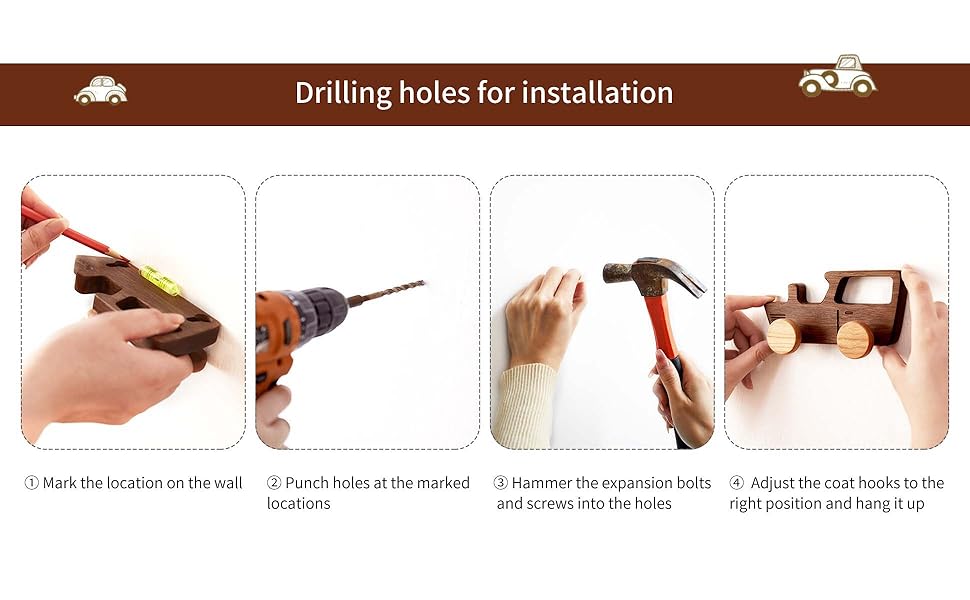 Drilling holes for installation

① Mark the location on the wall

② Punch holes at the marked locations

③ Hammer the expansion bolts and screws into the holes

④ Adjust the coat hooks to the right position and hang it up