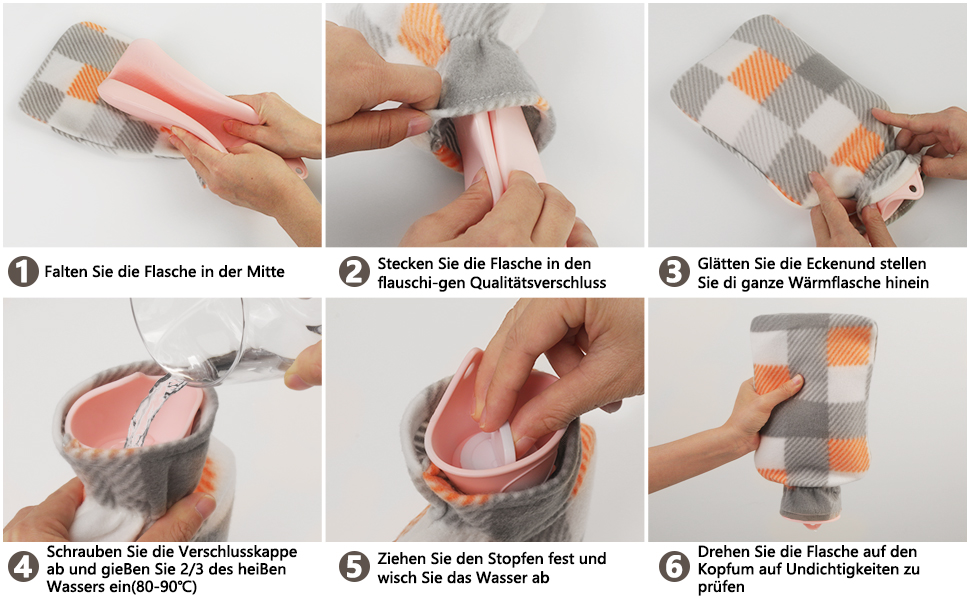 1 Falten Sie die Flasche in der Mitte

2 Stecken Sie die Flasche in den flauschi-gen Qualitätsverschluss

3 Glätten Sie die Eckenund stellen Sie di ganze Wärmflasche hinein

4 Schrauben Sie die Verschlusskappe ab und gieBen Sie 2/3 des heiBen Wassers ein(80-90℃)

5 Ziehen Sie den Stopfen fest und wisch Sie das Wasser ab

6 Drehen Sie die Flasche auf den Kopfum auf Undichtigkeiten zu prüfen