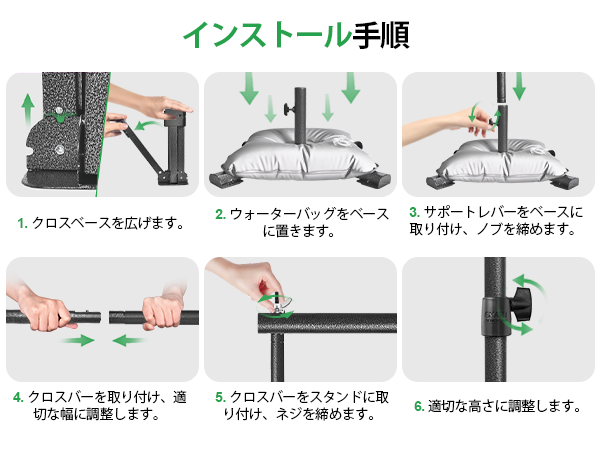 インストール手順

1. クロスベースを広げます。

2. ウォーターバッグをベースに置きます。

3. サポートレバーをベースに取り付け、ノブを締めます。

4. クロスバーを取り付け、適切な幅に調整します。

5. クロスバーをスタンドに取り付け、ネジを締めます。

6. 適切な高さに調整します。