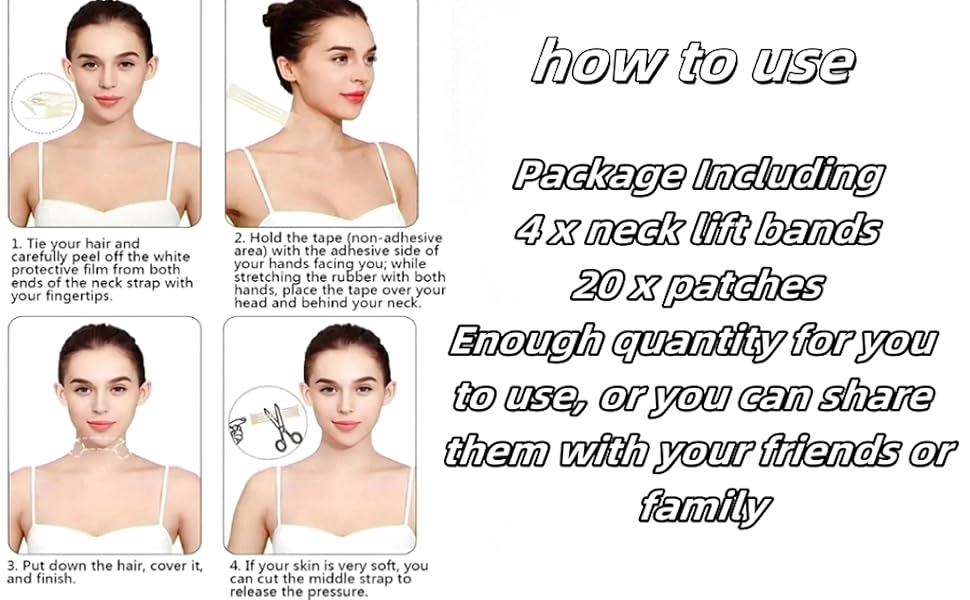 1. Tie your hair and carefully peel off the white protective film from both ends of the neck strap with your fingertips.

2. Hold the tape (non-adhesive area) with the adhesive side of your hands facing you; while stretching the rubber with both hands, place the tape over your head and behind your neck.

3. Put down the hair, cover it, and finish.

4. If your skin is very soft, you can cut the middle strap to release the pressure.

how to use

Package Including
4 x neck lift bands
20 x patches
Enough quantity for you to use, or you can share them with your friends or family