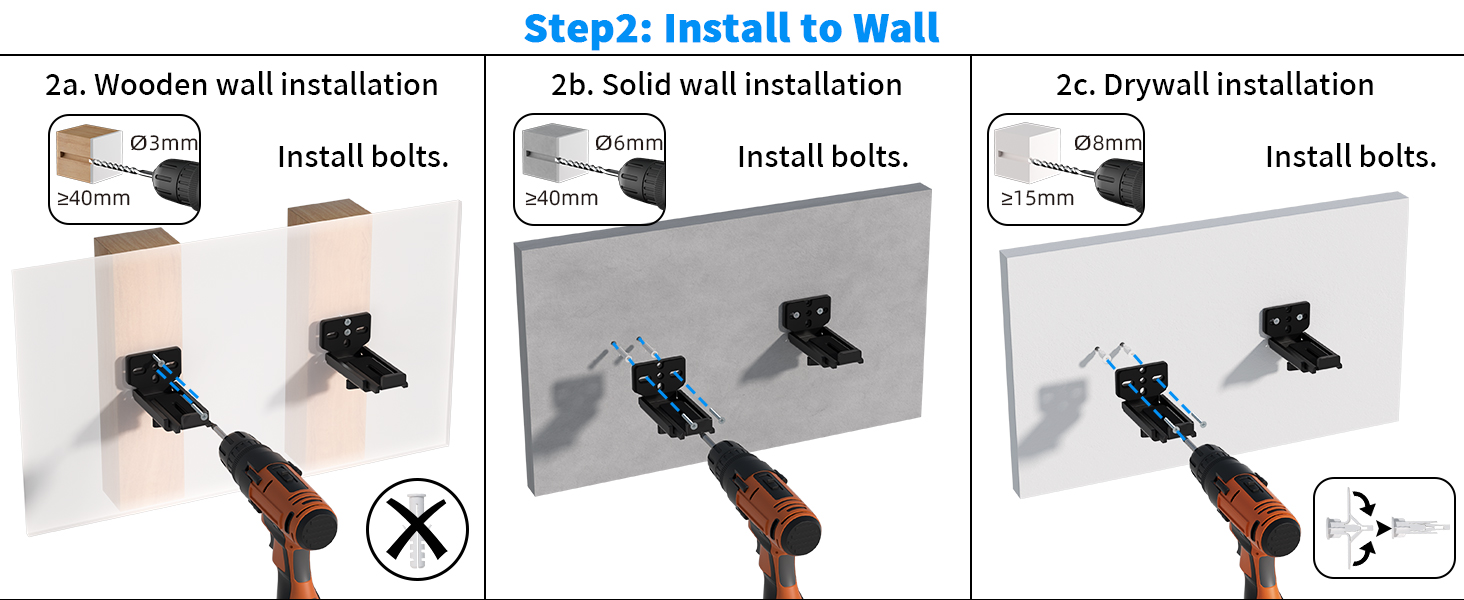 Step2: Install to Wall

2a. Wooden wall installation

Ø3mm
≥40mm

Install bolts.

2b. Solid wall installation

Ø6mm
≥40mm

Install bolts.

2c. Drywall installation

Ø8mm
≥15mm

Install bolts.