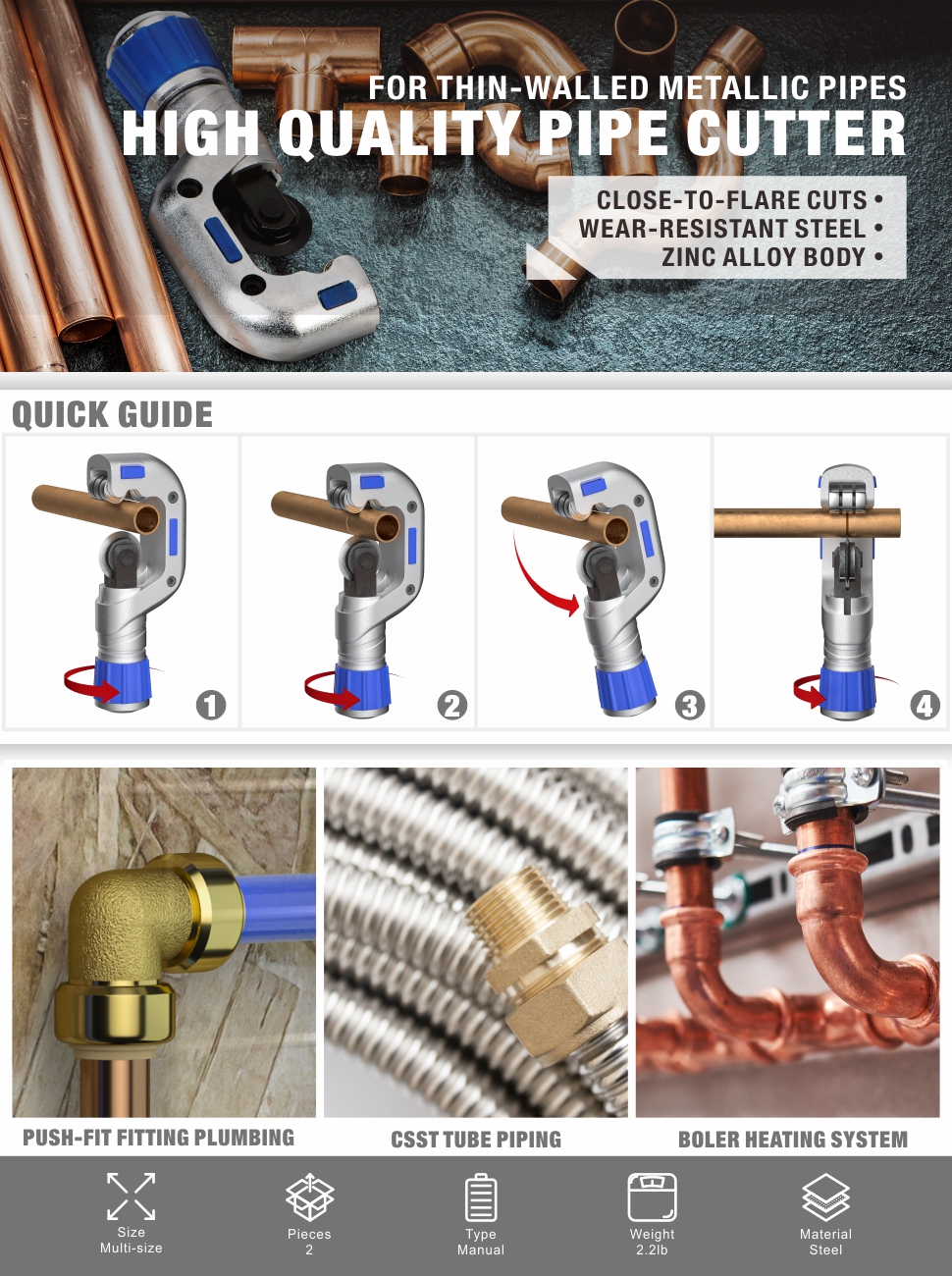 FOR THIN-WALLED METALLIC PIPES
HIGH QUALITY PIPE CUTTER

CLOSE-TO-FLARE CUTS •
WEAR-RESISTANT STEEL •
ZINC ALLOY BODY •

QUICK GUIDE

1
2
3
4

PUSH-FIT FITTING PLUMBING
CSST TUBE PIPING
BOLER HEATING SYSTEM

Size
Multi-size

Pieces
2

Type
Manual

Weight
2.2lb

Material
Steel