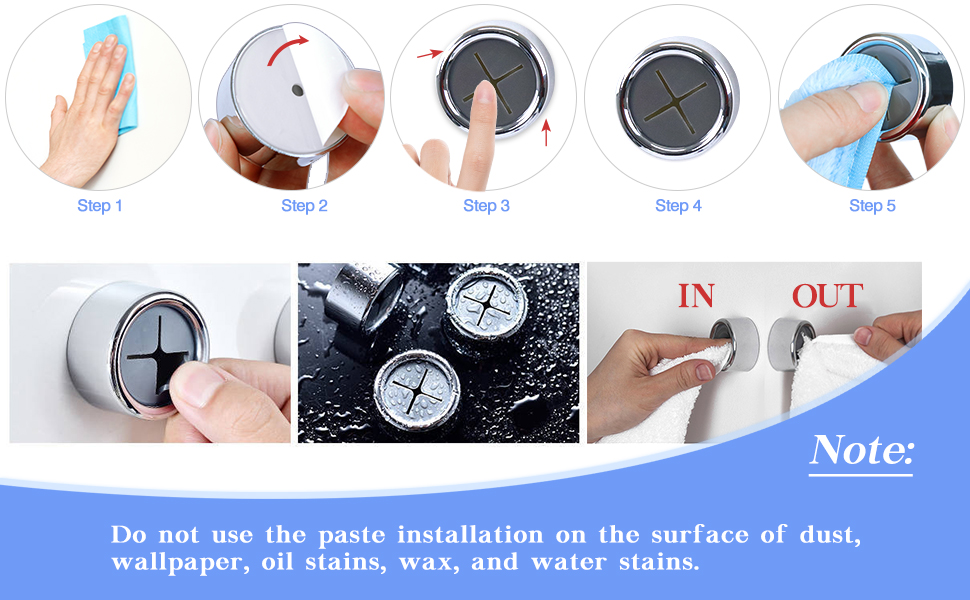 Step 1

Step 2

Step 3

Step 4

Step 5

IN

OUT

Note:

Do not use the paste installation on the surface of dust, wallpaper, oil stains, wax, and water stains.