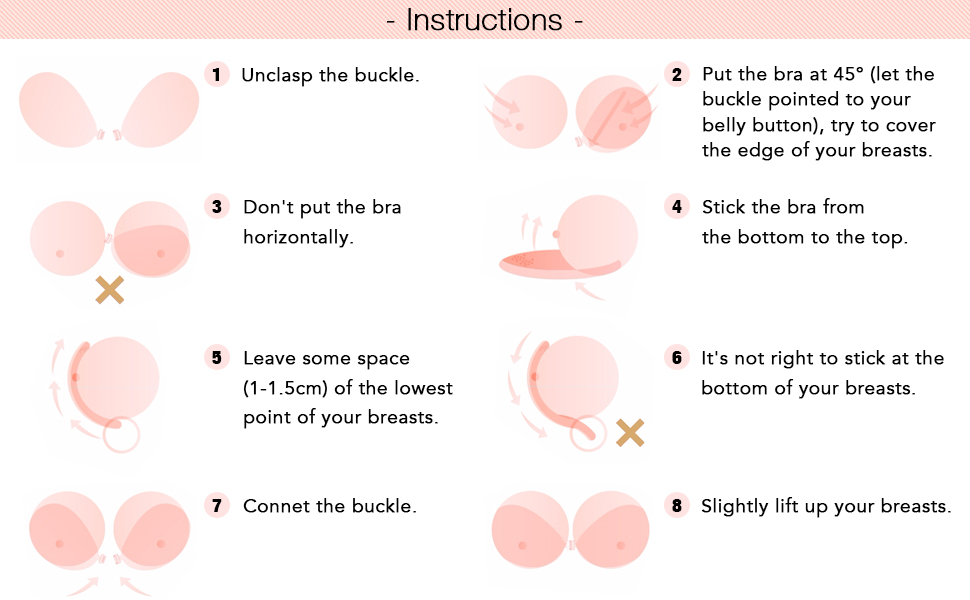 - Instructions -

1 Unclasp the buckle.

2 Put the bra at 45° (let the buckle pointed to your belly button), try to cover the edge of your breasts.

3 Don't put the bra horizontally.

4 Stick the bra from the bottom to the top.

5 Leave some space (1-1.5cm) of the lowest point of your breasts.

6 It's not right to stick at the bottom of your breasts.

7 Connet the buckle.

8 Slightly lift up your breasts.