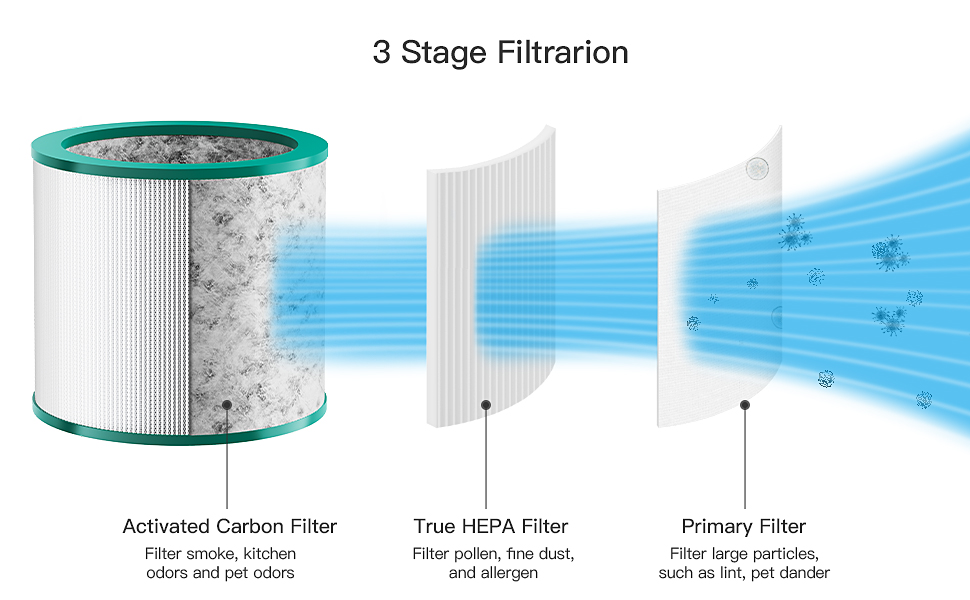 3 Stage Filtrarion

Activated Carbon Filter
Filter smoke, kitchen odors and pet odors

True HEPA Filter
Filter pollen, fine dust, and allergen

Primary Filter
Filter large particles, such as lint, pet dander