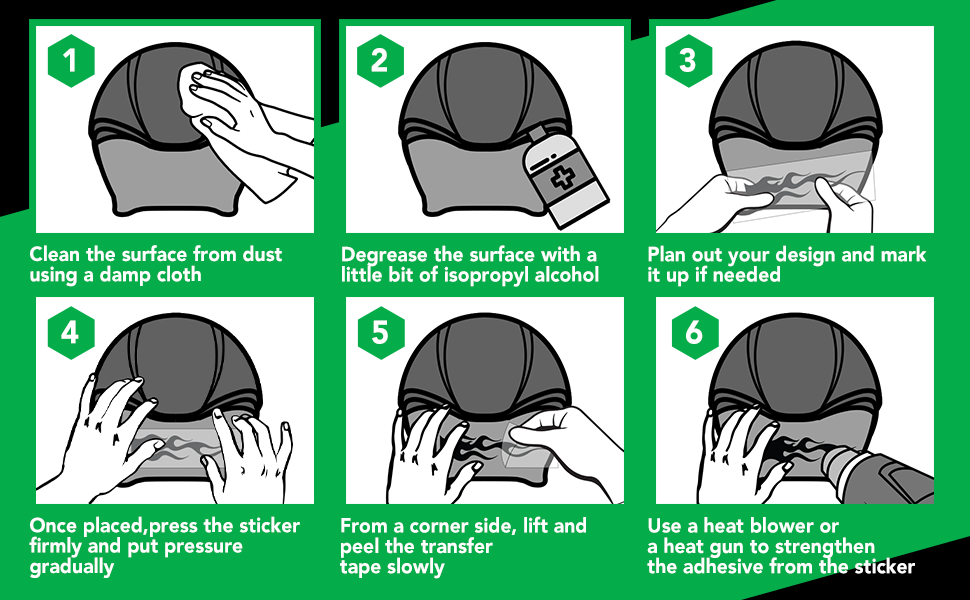 1

Clean the surface from dust using a damp cloth

2

Degrease the surface with a little bit of isopropyl alcohol

3

Plan out your design and mark it up if needed

4

Once placed,press the sticker firmly and put pressure gradually

5

From a corner side, lift and peel the transfer tape slowly

6

Use a heat blower or a heat gun to strengthen the adhesive from the sticker