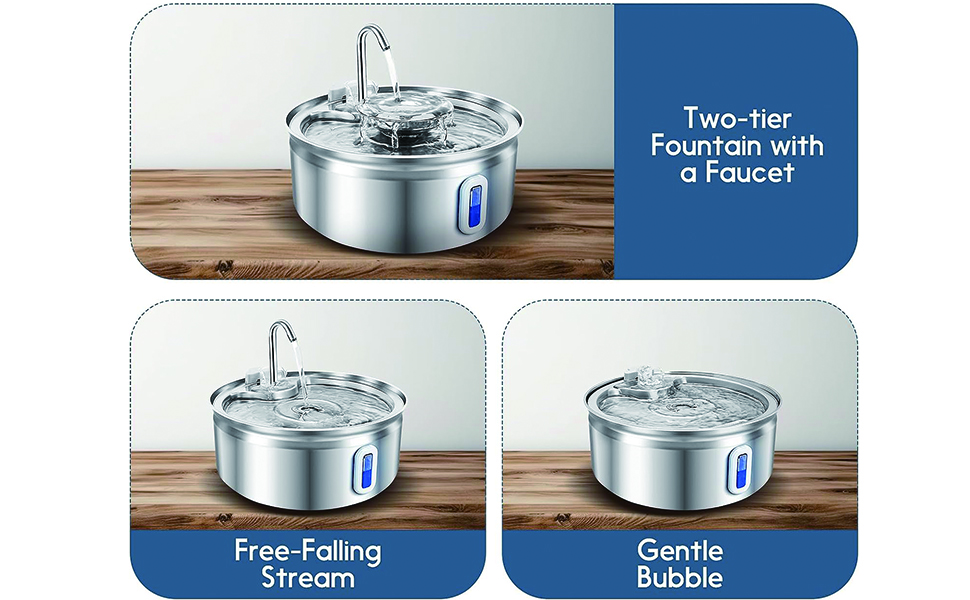 Two-tier Fountain with a Faucet

Free-Falling Stream

Gentle Bubble