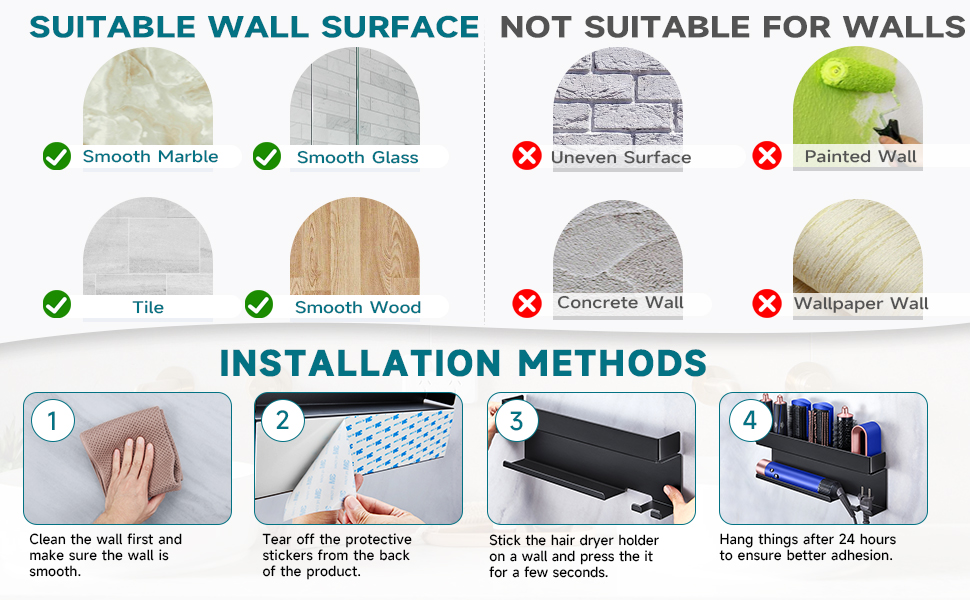 SUITABLE WALL SURFACE

Smooth Marble
Smooth Glass
Tile
Smooth Wood

NOT SUITABLE FOR WALLS

Uneven Surface
Painted Wall
Concrete Wall
Wallpaper Wall

INSTALLATION METHODS

1
Clean the wall first and make sure the wall is smooth.

2
Tear off the protective stickers from the back of the product.

3
Stick the hair dryer holder on a wall and press the it for a few seconds.

4
Hang things after 24 hours to ensure better adhesion.